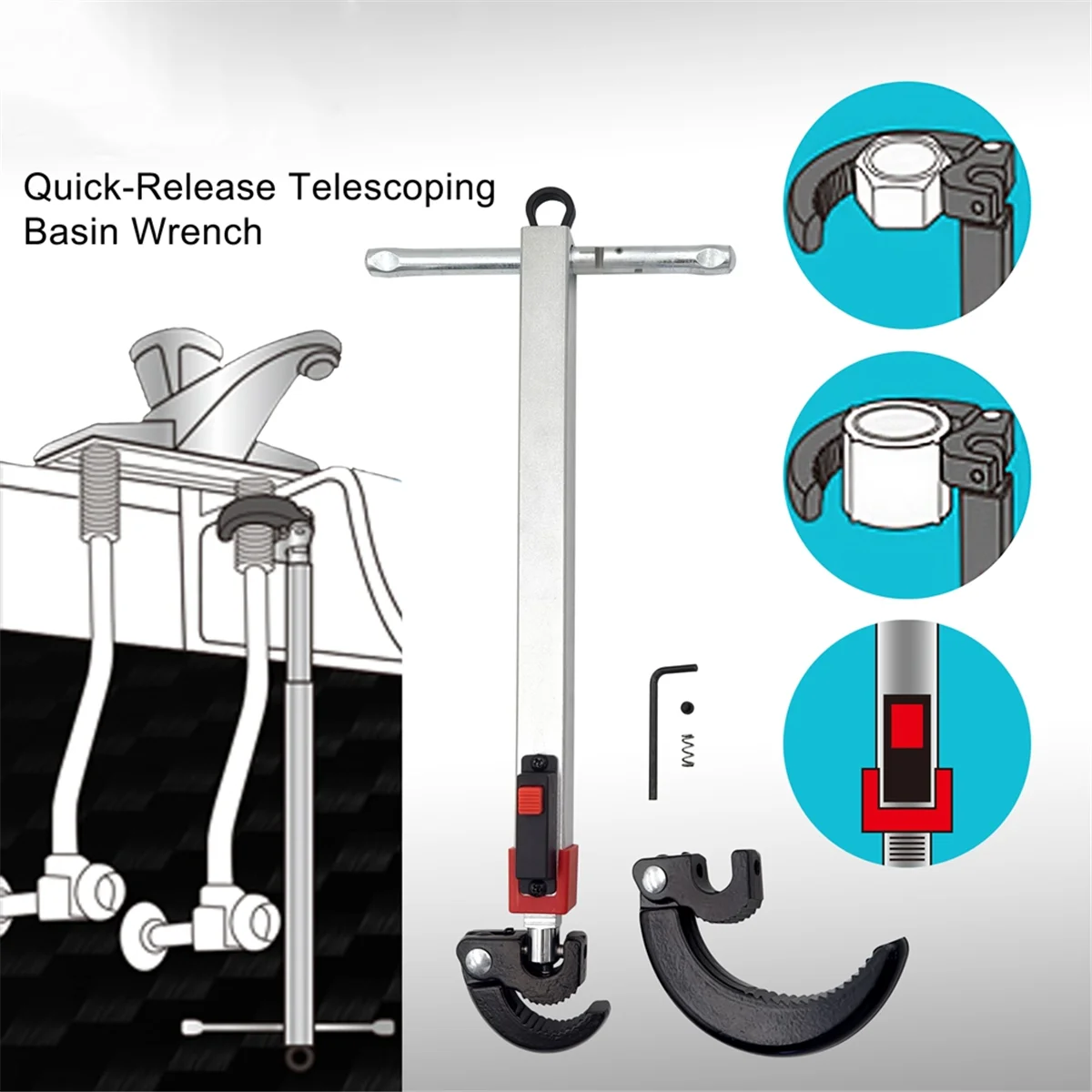 Quick-Release Telescoping Basin Wrench