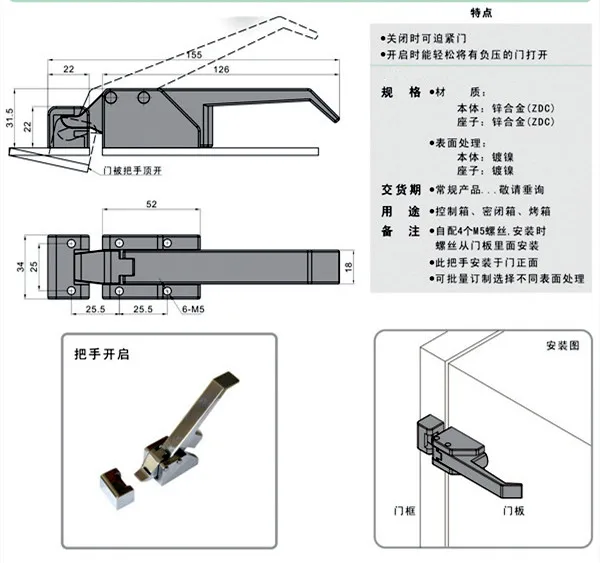 155

22

126

31.5

22

门被把手顶开

52

34

25

18

25.5

25.5

6-M5

特点

●关闭时可迫紧门
●开启时能轻松将有负压的门打开

规　格 ●材　质：
本体：锌合金(ZDC)
座子：锌合金(ZDC)

●表面处理：
本体：镀镍
座子：镀镍

交货期 ●常规产品...敬请垂询

用　途 ●控制箱、密闭箱、烤箱

备　注 ●自配4个M5螺丝，安装时螺丝从门板里面安装
●此把手安装于门正面
●可批量订制选择不同表面处理

把手开启

安装图

门框

门板