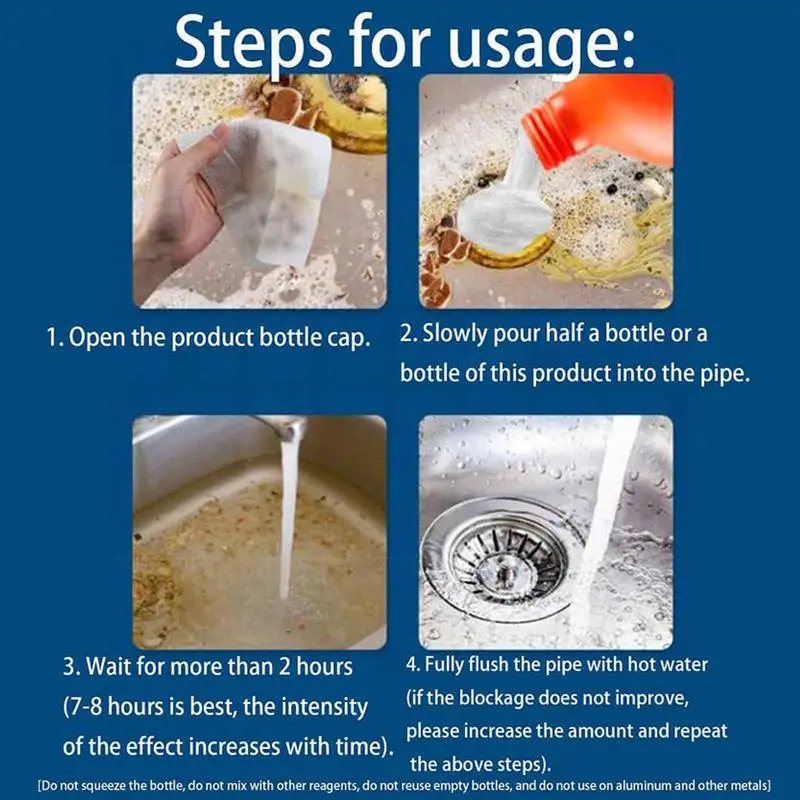 Steps for usage:

1. Open the product bottle cap.

2. Slowly pour half a bottle or a bottle of this product into the pipe.

3. Wait for more than 2 hours (7-8 hours is best, the intensity of the effect increases with time).

4. Fully flush the pipe with hot water (if the blockage does not improve, please increase the amount and repeat the above steps).

[Do not squeeze the bottle, do not mix with other reagents, do not reuse empty bottles, and do not use on aluminum and other metals]