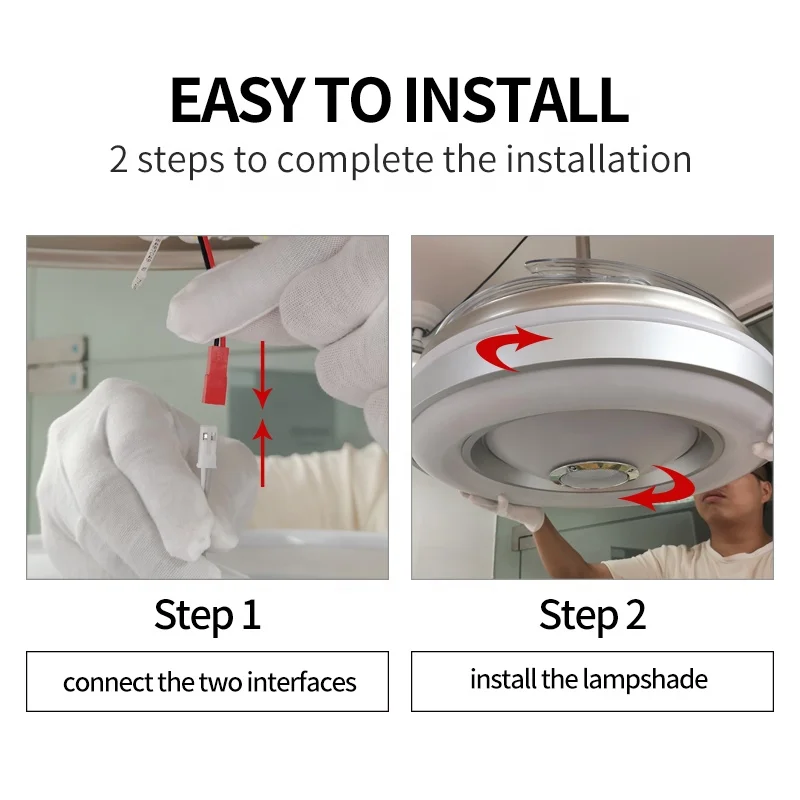 EASY TO INSTALL
2 steps to complete the installation

Step 1
connect the two interfaces

Step 2
install the lampshade