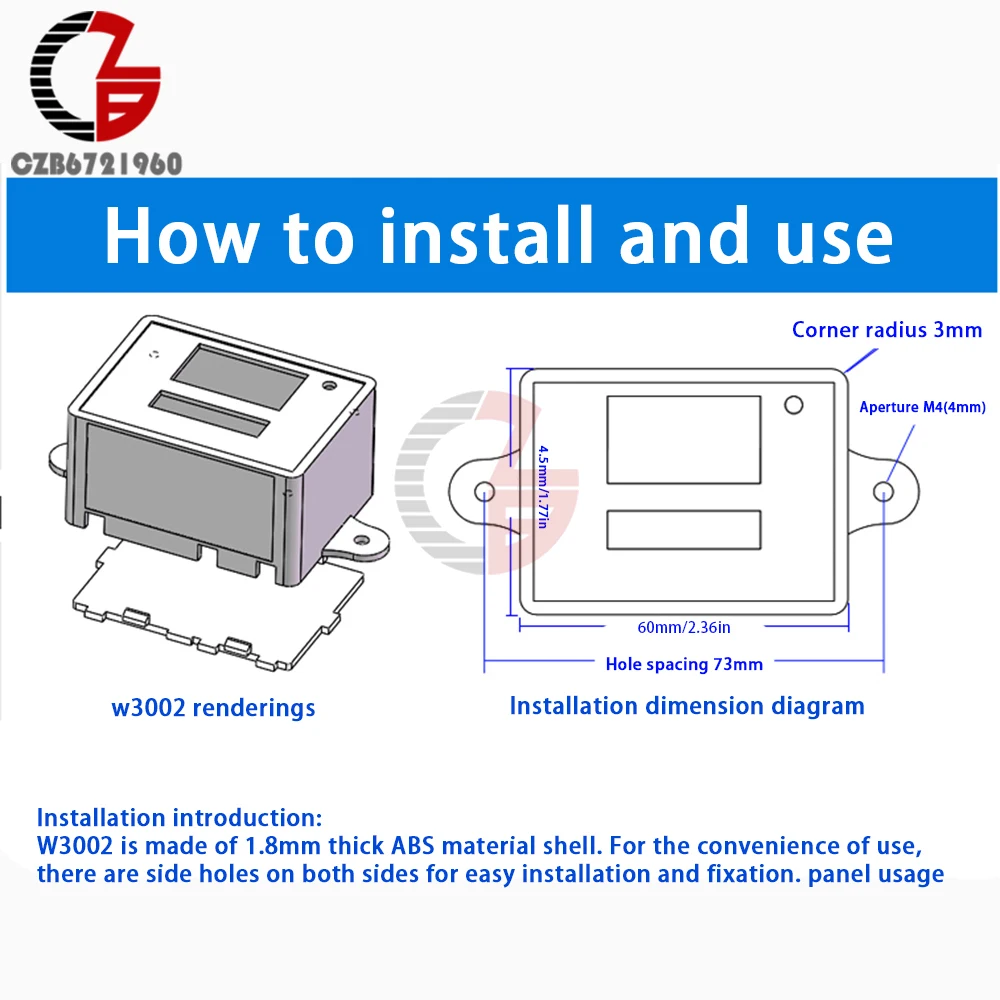 CZB6721960

How to install and use

Corner radius 3mm

Aperture M4(4mm)

4.5mm/1.77in

60mm/2.36in

Hole spacing 73mm

w3002 renderings

Installation dimension diagram

Installation introduction:
W3002 is made of 1.8mm thick ABS material shell. For the convenience of use, there are side holes on both sides for easy installation and fixation. panel usage