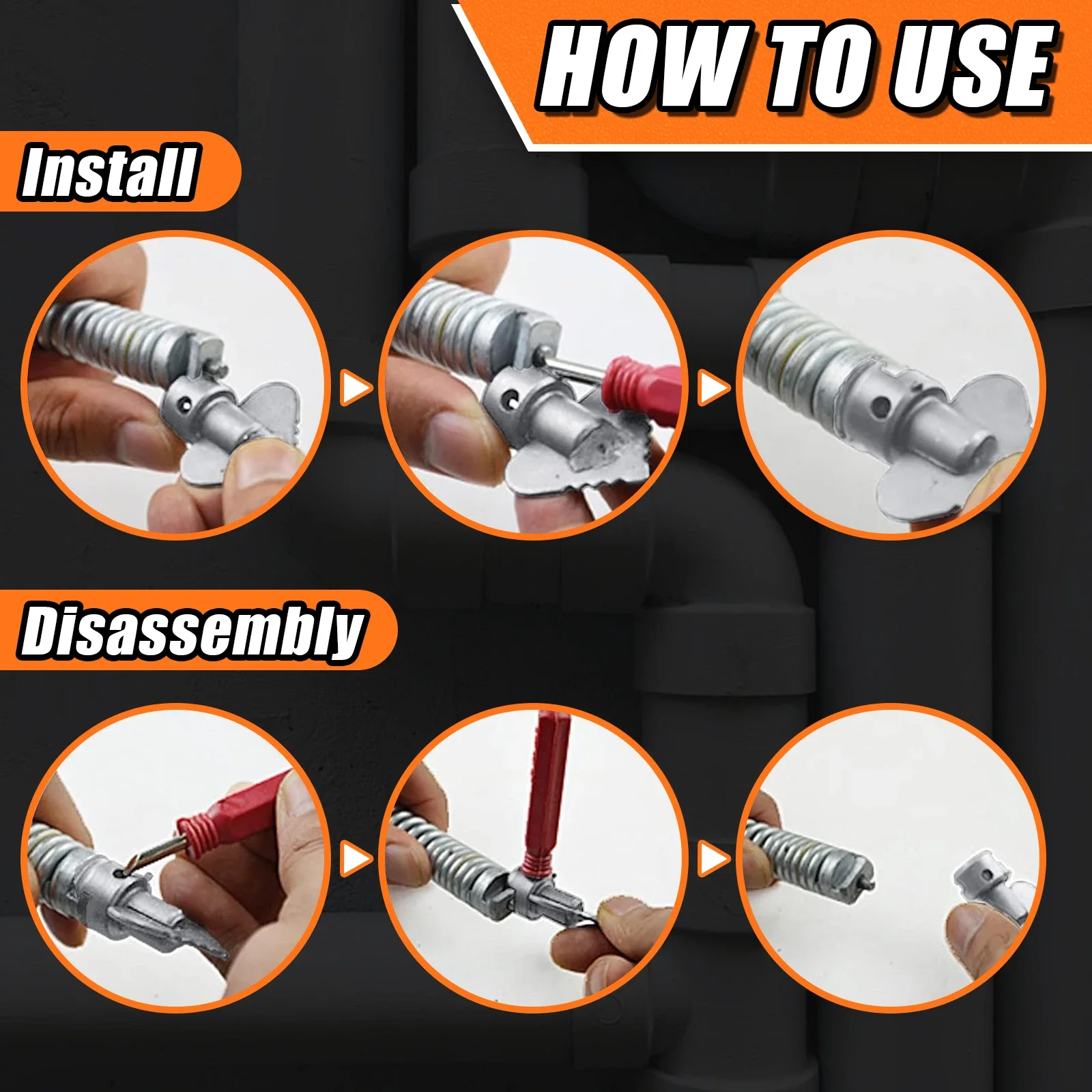 HOW TO USE

Install

Disassembly