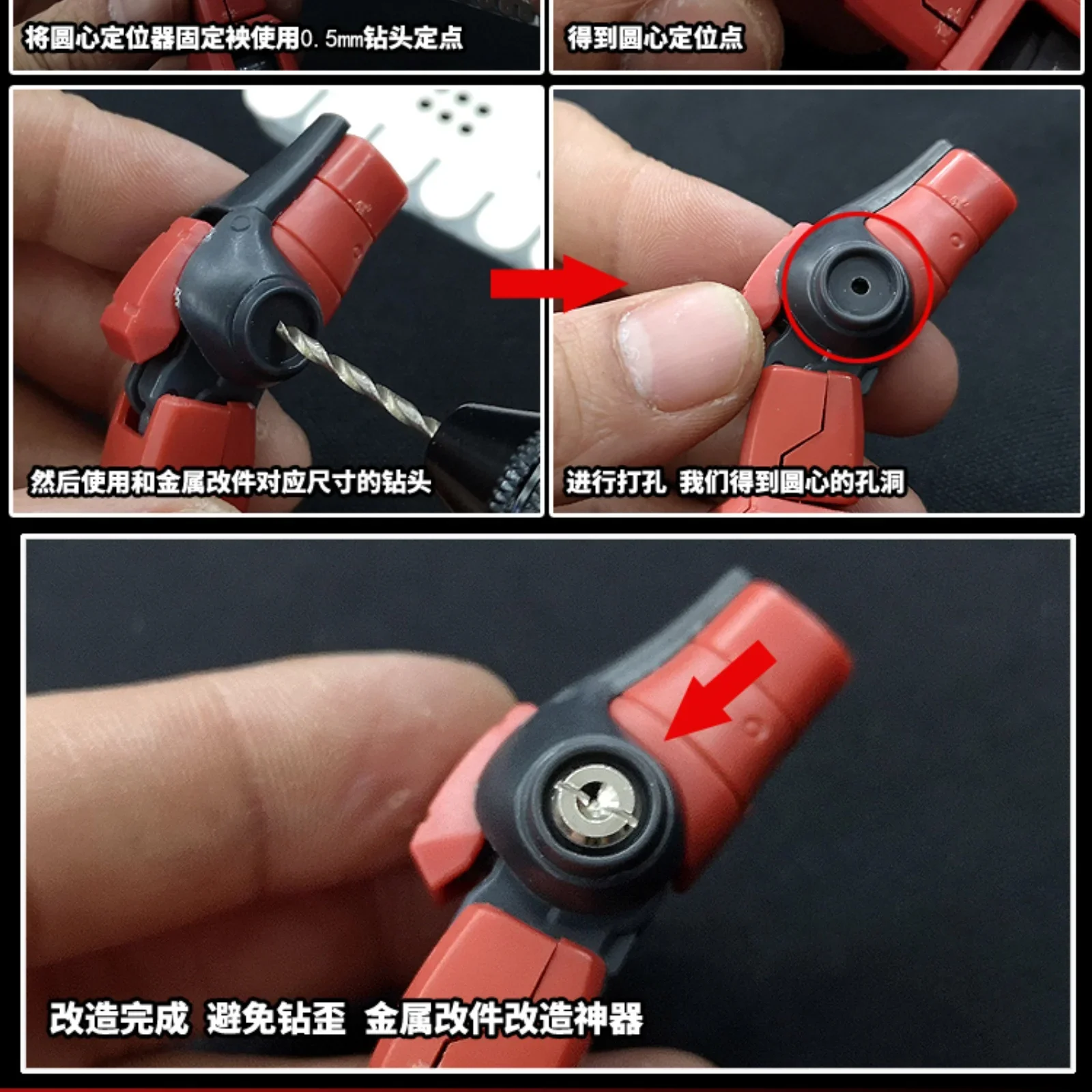 将圆心定位器固定袂使用0.5mm钻头定点

得到圆心定位点

然后使用和金属改件对应尺寸的钻头

进行打孔 我们得到圆心的孔洞

改造完成 避免钻歪 金属改件改造神器