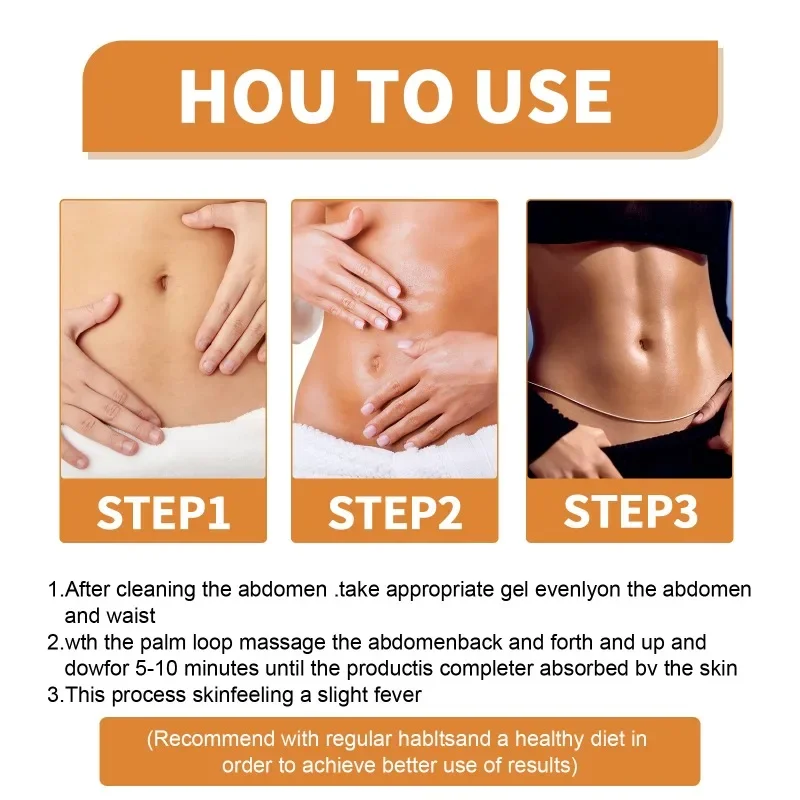 HOU TO USE

STEP1

STEP2

STEP3

1.After cleaning the abdomen .take appropriate gel evenlyon the abdomen and waist
2.wth the palm loop massage the abdomenback and forth and up and dowfor 5-10 minutes until the productis completer absorbed bv the skin
3.This process skinfeeling a slight fever

(Recommend with regular habltsand a healthy diet in order to achieve better use of results)