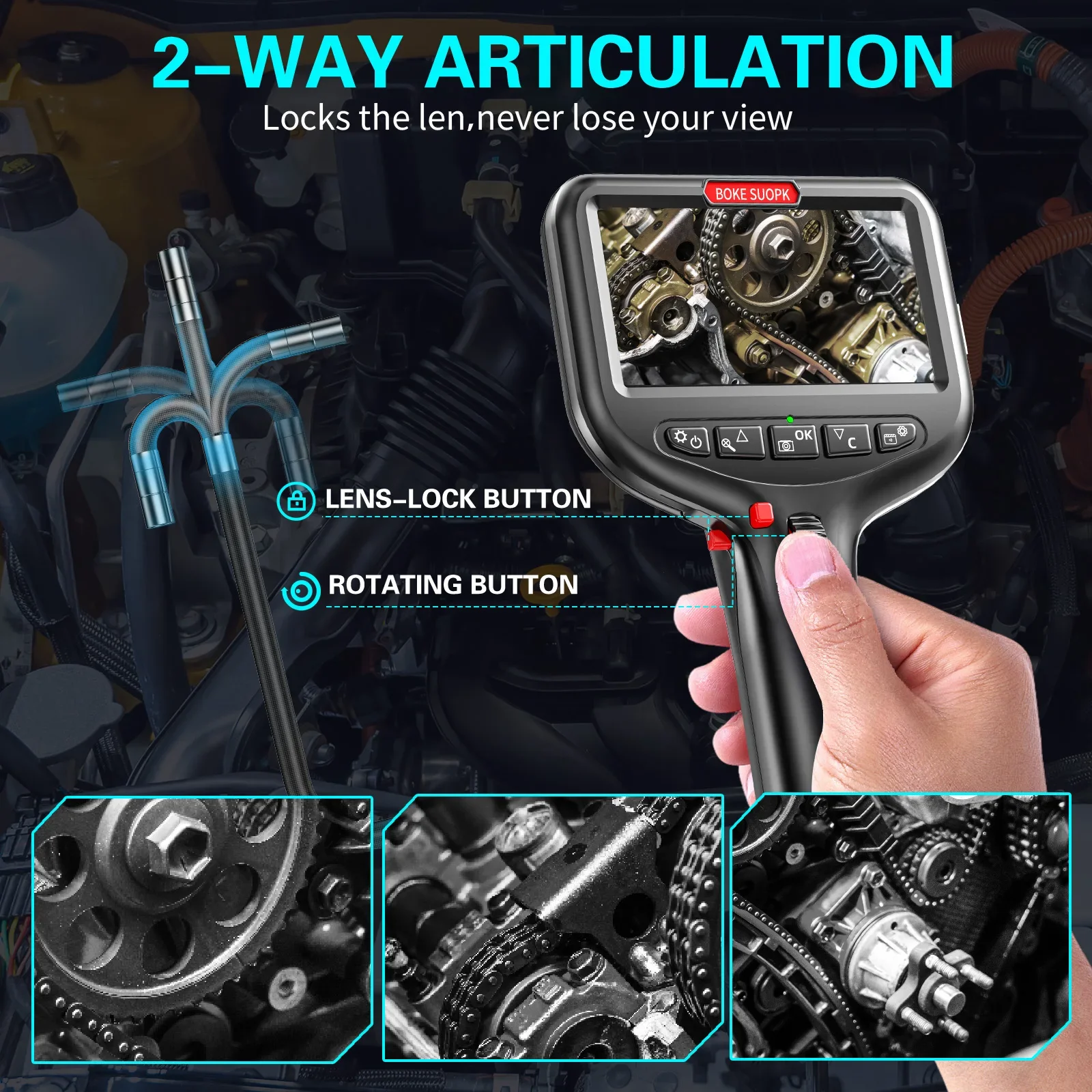 2-WAY ARTICULATION
Locks the len,never lose your view

BOKE SUOPK

OK
C

LENS-LOCK BUTTON

ROTATING BUTTON