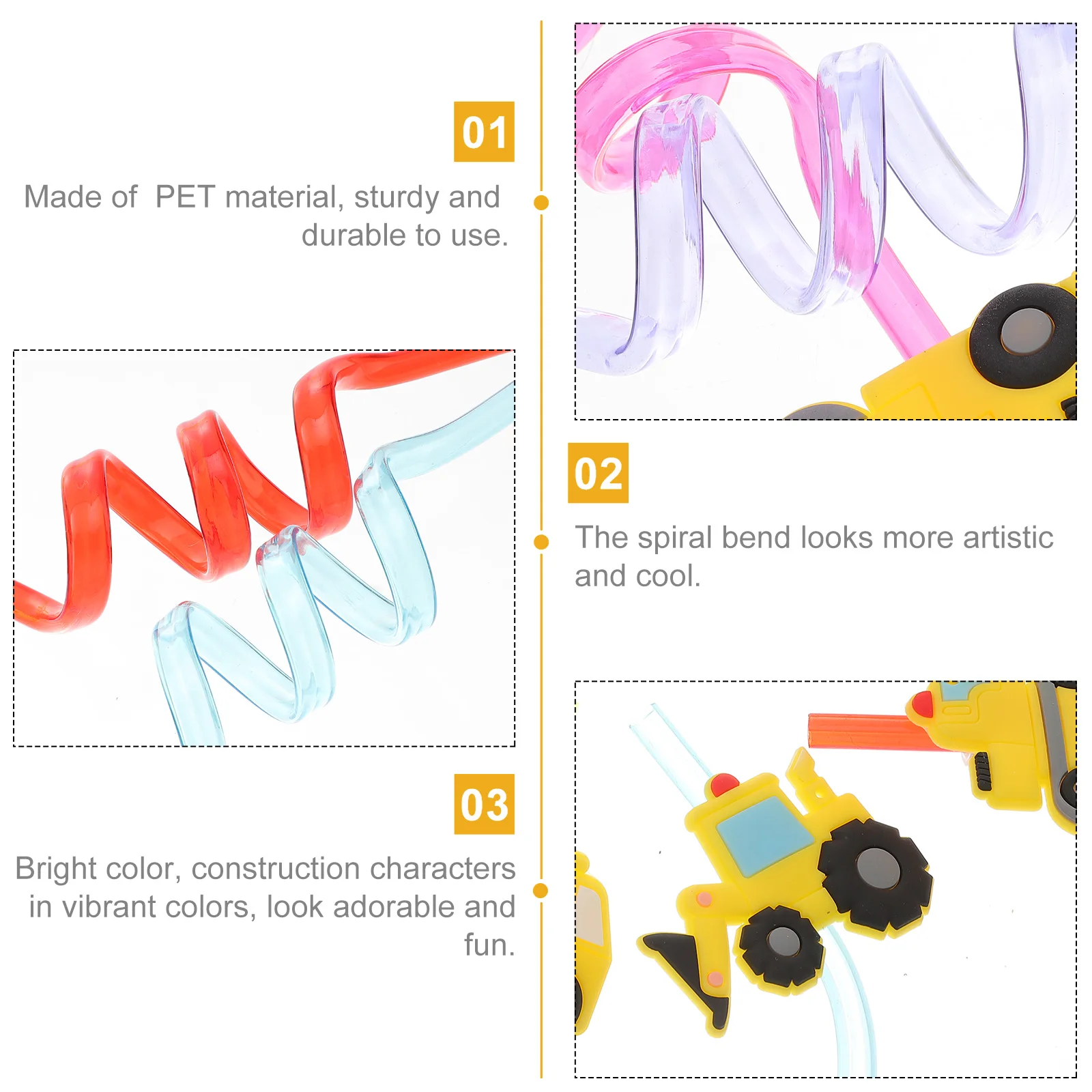 01

Made of PET material, sturdy and durable to use.

02

The spiral bend looks more artistic and cool.

03

Bright color, construction characters in vibrant colors, look adorable and fun.