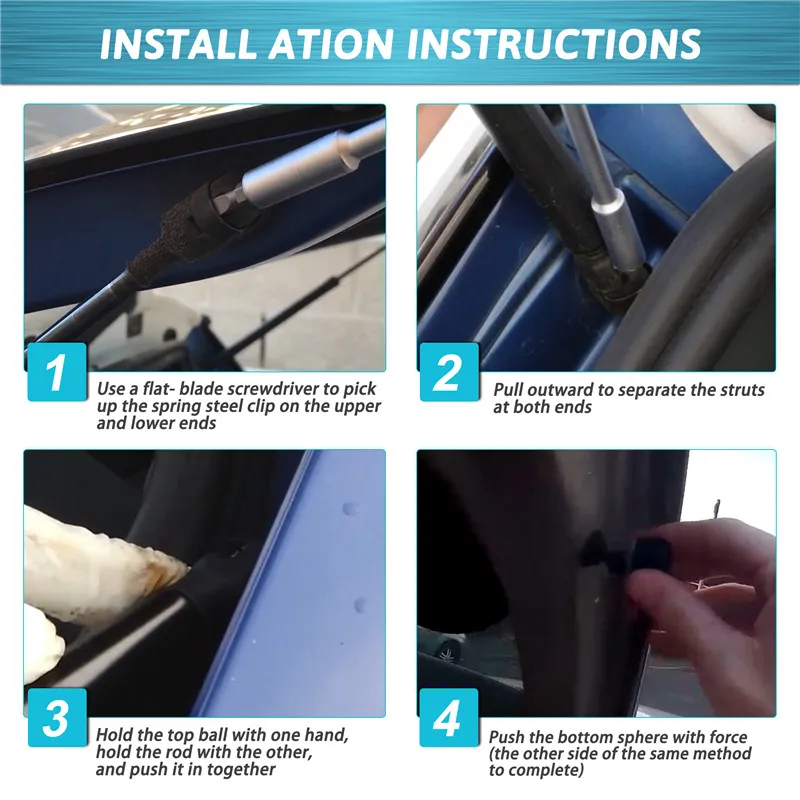 INSTALL ATION INSTRUCTIONS

1
Use a flat- blade screwdriver to pick up the spring steel clip on the upper and lower ends

2
Pull outward to separate the struts at both ends

3
Hold the top ball with one hand, hold the rod with the other, and push it in together

4
Push the bottom sphere with force (the other side of the same method to complete)