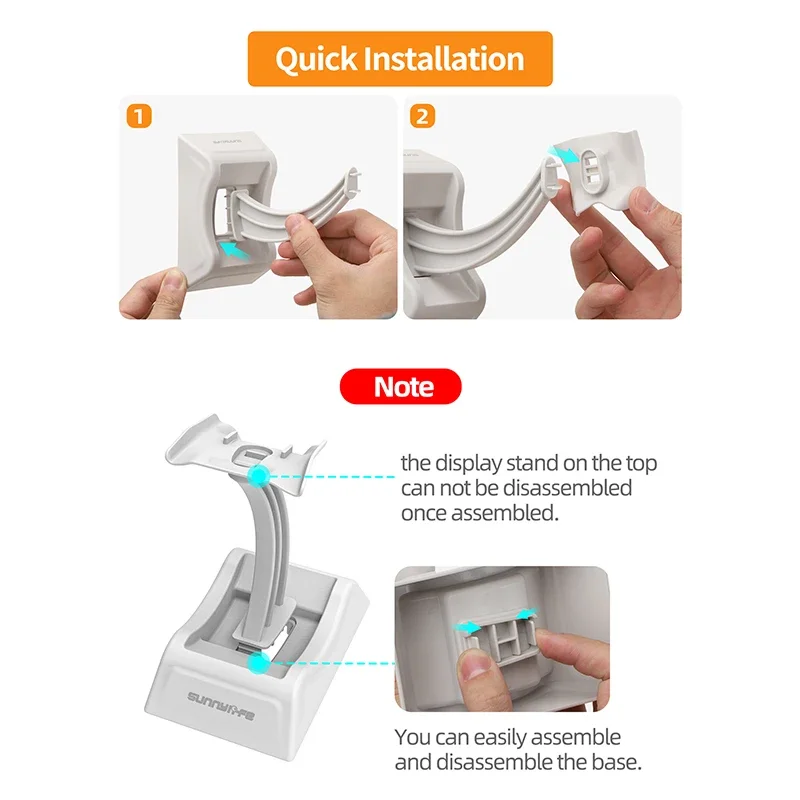 Quick Installation

1

2

Note

the display stand on the top can not be disassembled once assembled.

SUNNYLIFE

You can easily assemble and disassemble the base.