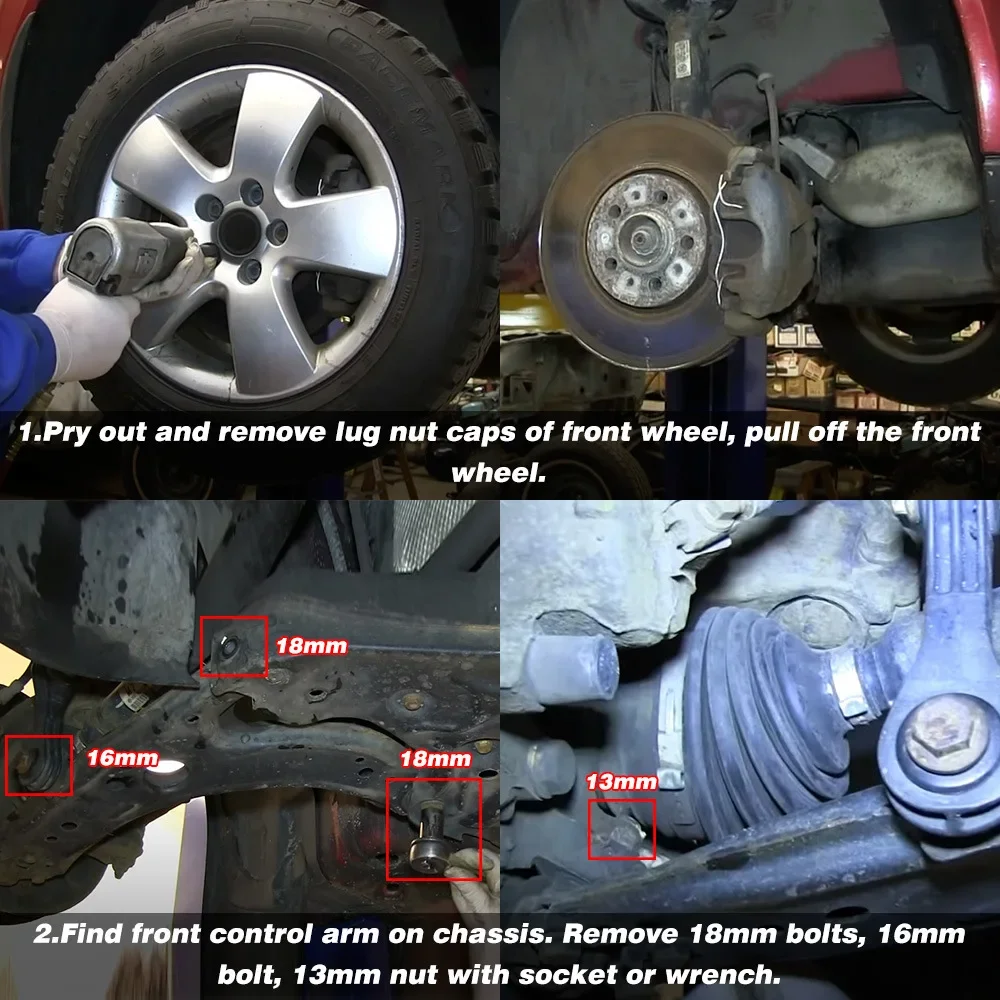 1.Pry out and remove lug nut caps of front wheel, pull off the front wheel.

18mm

16mm

18mm

13mm

2.Find front control arm on chassis. Remove 18mm bolts, 16mm bolt, 13mm nut with socket or wrench.