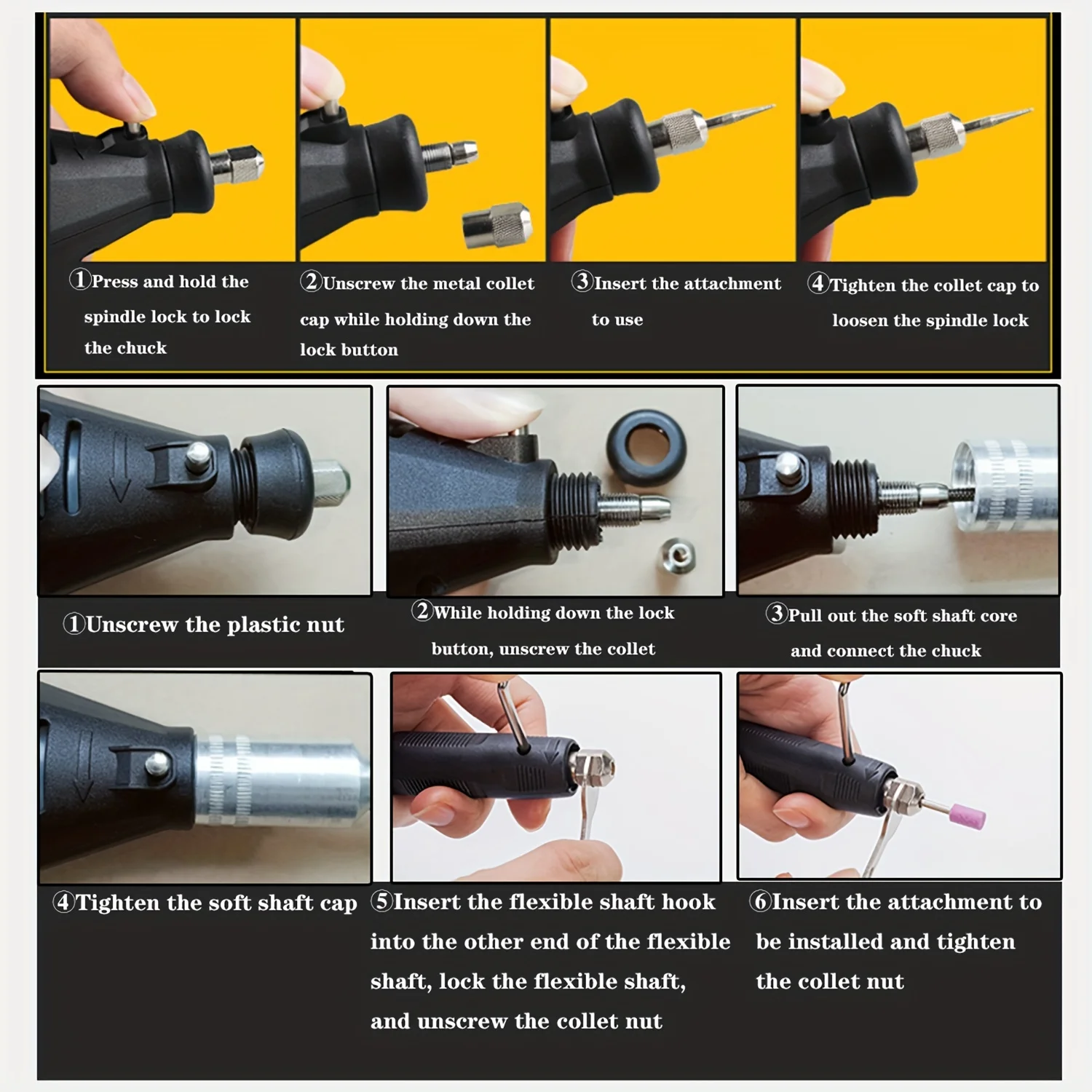 ①Press and hold the spindle lock to lock the chuck

②Unscrew the metal collet cap while holding down the lock button

③Insert the attachment to use

④Tighten the collet cap to loosen the spindle lock

①Unscrew the plastic nut

②While holding down the lock button, unscrew the collet

③Pull out the soft shaft core and connect the chuck

④Tighten the soft shaft cap

⑤Insert the flexible shaft hook into the other end of the flexible shaft, lock the flexible shaft, and unscrew the collet nut

⑥Insert the attachment to be installed and tighten the collet nut