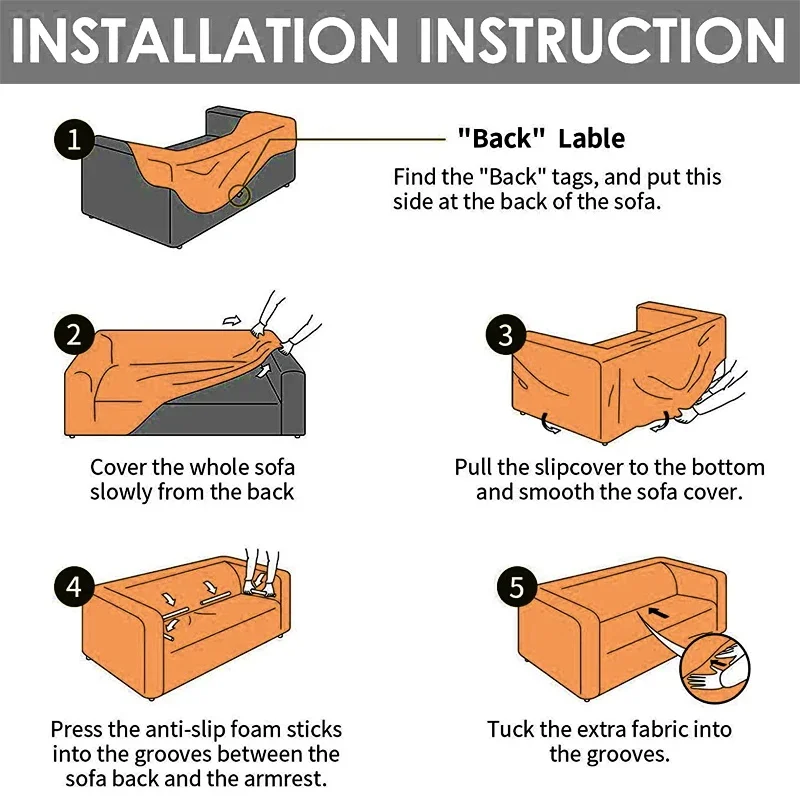 INSTALLATION INSTRUCTION

1

"Back" Lable

Find the "Back" tags, and put this side at the back of the sofa.

2

Cover the whole sofa slowly from the back

3

Pull the slipcover to the bottom and smooth the sofa cover.

4

Press the anti-slip foam sticks into the grooves between the sofa back and the armrest.

5

Tuck the extra fabric into the grooves.