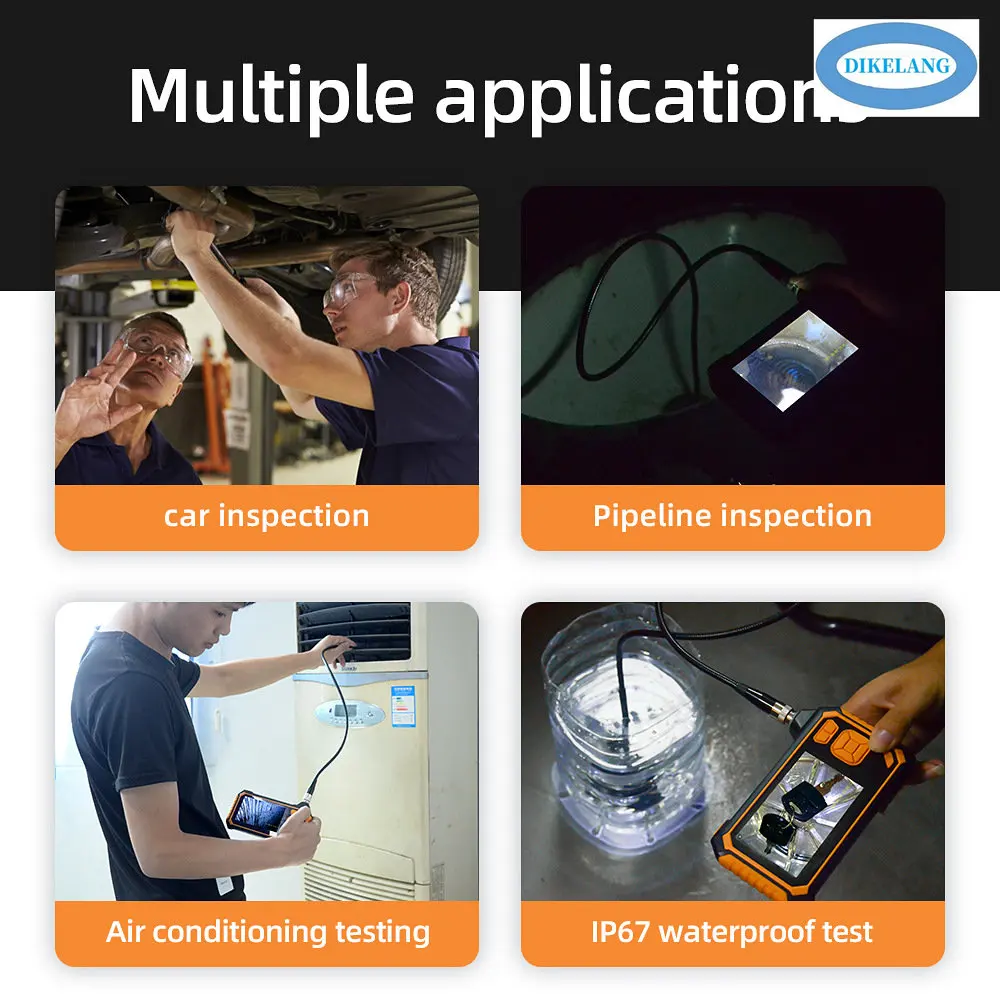 Multiple applications

DIKELANG

car inspection

Pipeline inspection

Air conditioning testing

IP67 waterproof test