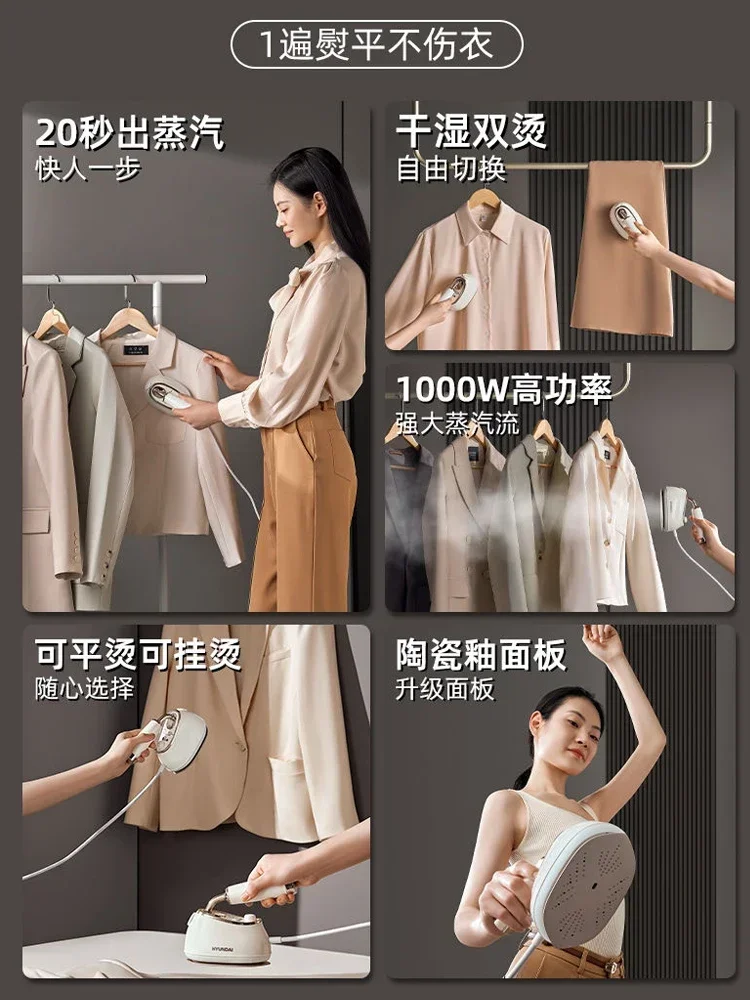 1遍熨平不伤衣

20秒出蒸汽
快人一步

干湿双烫
自由切换

1000W高功率
强大蒸汽流

可平烫可挂烫
随心选择

陶瓷釉面板
升级面板

HYUNDAI