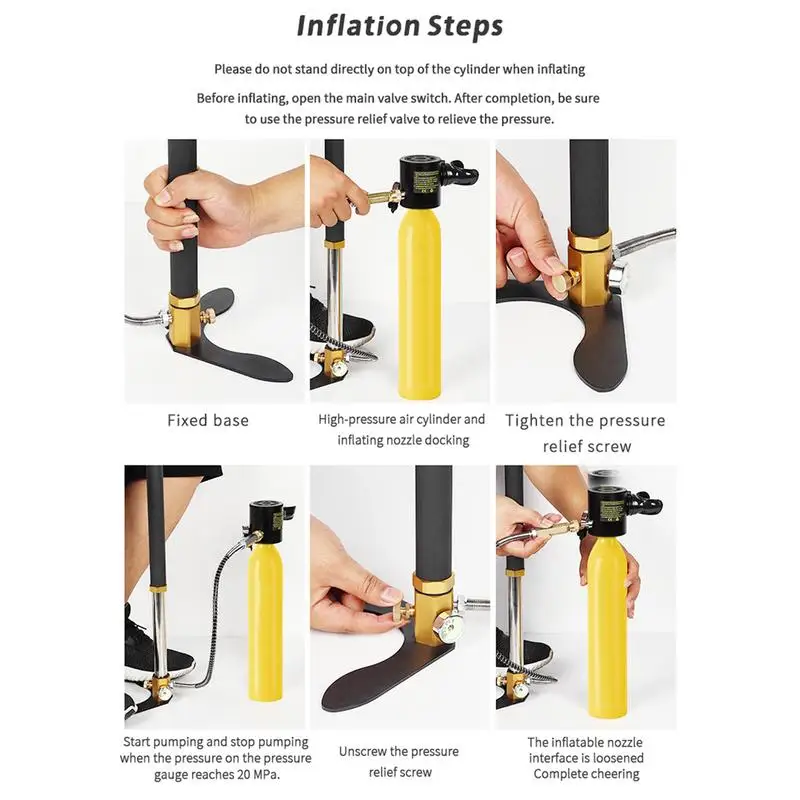 Inflation Steps

Please do not stand directly on top of the cylinder when inflating

Before inflating, open the main valve switch. After completion, be sure to use the pressure relief valve to relieve the pressure.

Fixed base

High-pressure air cylinder and inflating nozzle docking

Tighten the pressure relief screw

Start pumping and stop pumping when the pressure on the pressure gauge reaches 20 MPa.

Unscrew the pressure relief screw

The inflatable nozzle interface is loosened Complete cheering