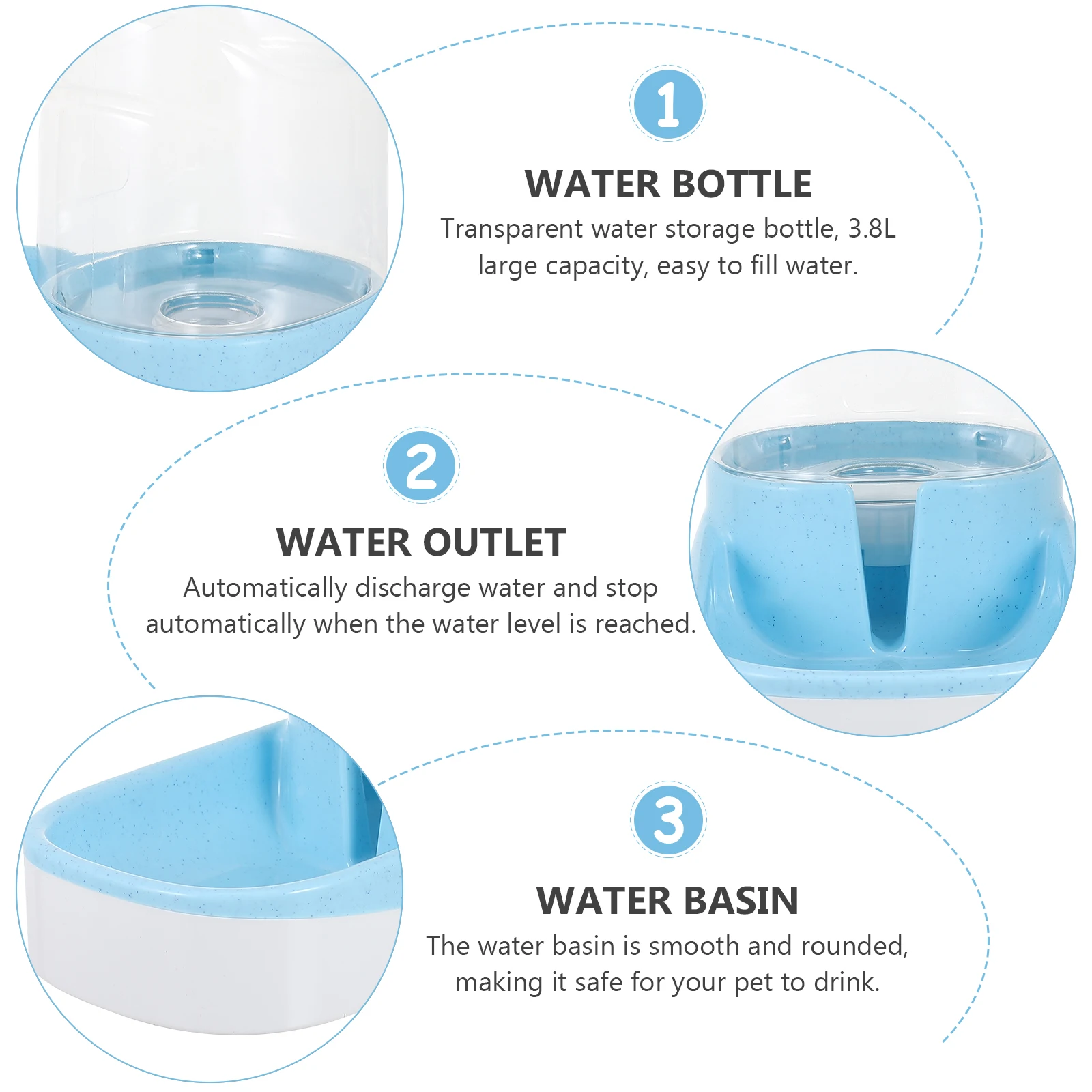 1

WATER BOTTLE

Transparent water storage bottle, 3.8L large capacity, easy to fill water.

2

WATER OUTLET

Automatically discharge water and stop automatically when the water level is reached.

3

WATER BASIN

The water basin is smooth and rounded, making it safe for your pet to drink.