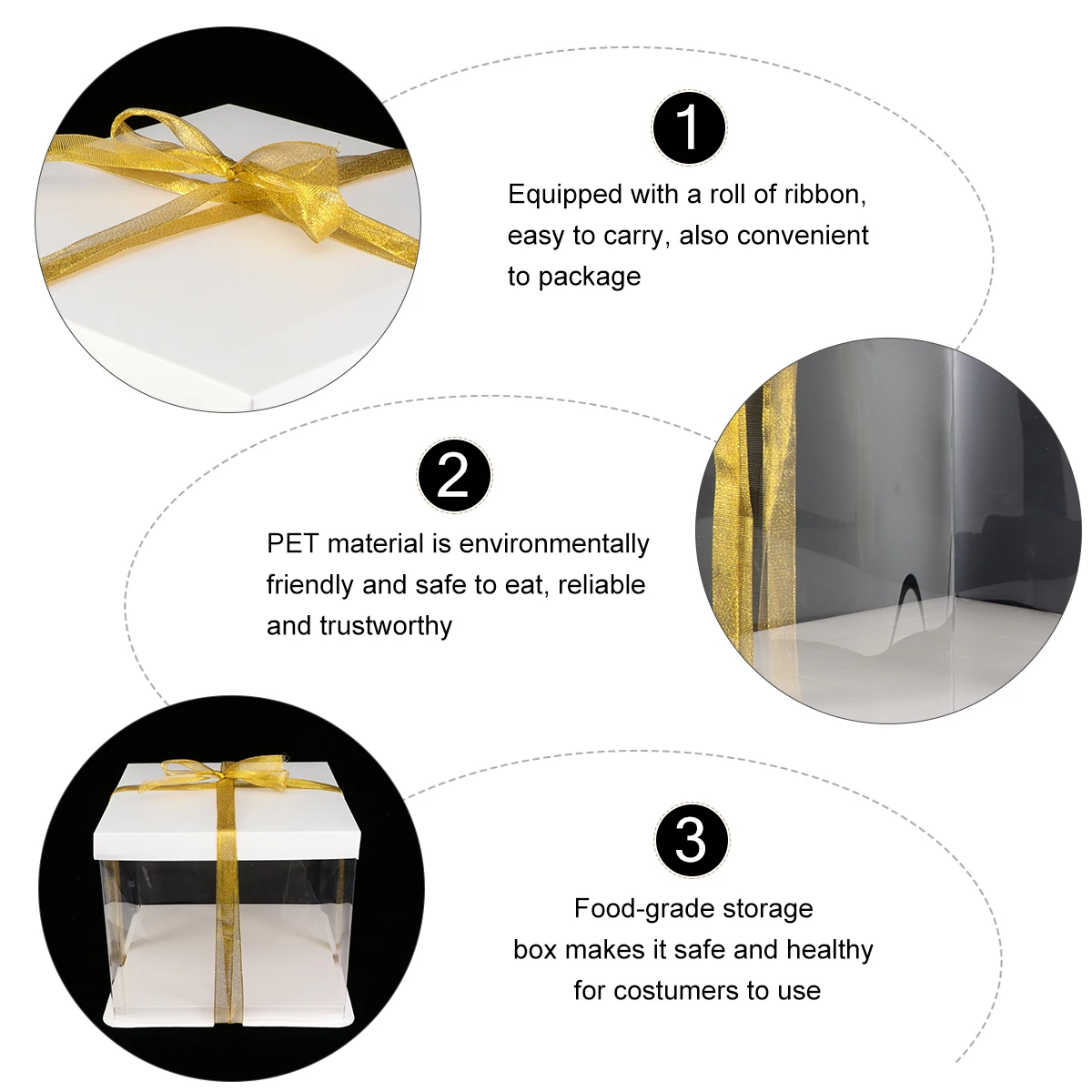 1

Equipped with a roll of ribbon, easy to carry, also convenient to package

2

PET material is environmentally friendly and safe to eat, reliable and trustworthy

3

Food-grade storage box makes it safe and healthy for costumers to use