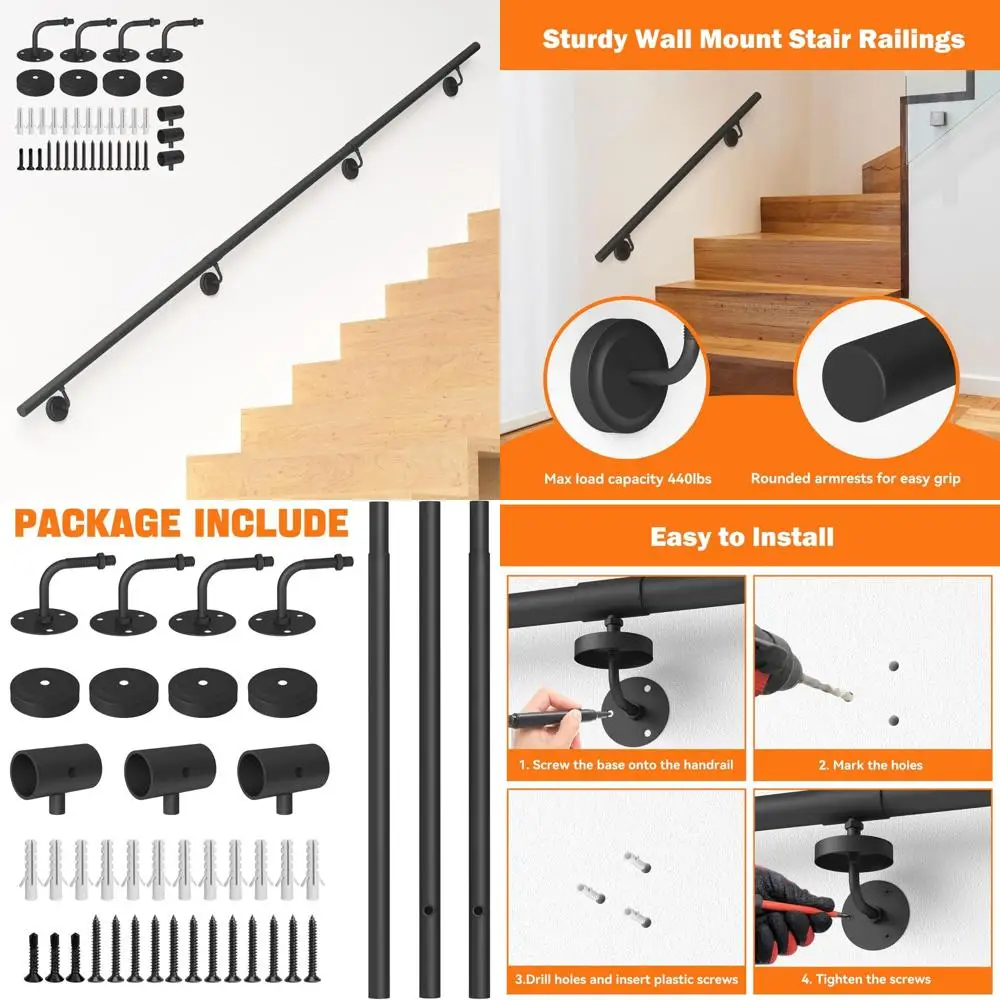 Sturdy Wall Mount Stair Railings

Max load capacity 440lbs

Rounded armrests for easy grip

PACKAGE INCLUDE

Easy to Install

1. Screw the base onto the handrail

2. Mark the holes

3.Drill holes and insert plastic screws

4. Tighten the screws