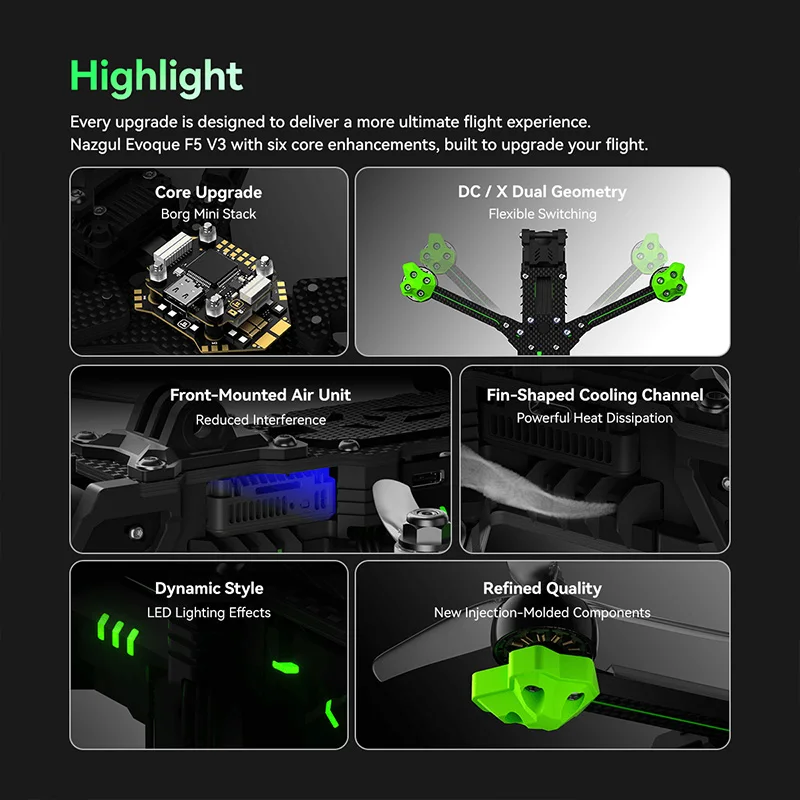 Highlight

Every upgrade is designed to deliver a more ultimate flight experience.
Nazgul Evoque F5 V3 with six core enhancements, built to upgrade your flight.

Core Upgrade
Borg Mini Stack

DC / X Dual Geometry
Flexible Switching

Front-Mounted Air Unit
Reduced Interference

Fin-Shaped Cooling Channel
Powerful Heat Dissipation

Dynamic Style
LED Lighting Effects

Refined Quality
New Injection-Molded Components