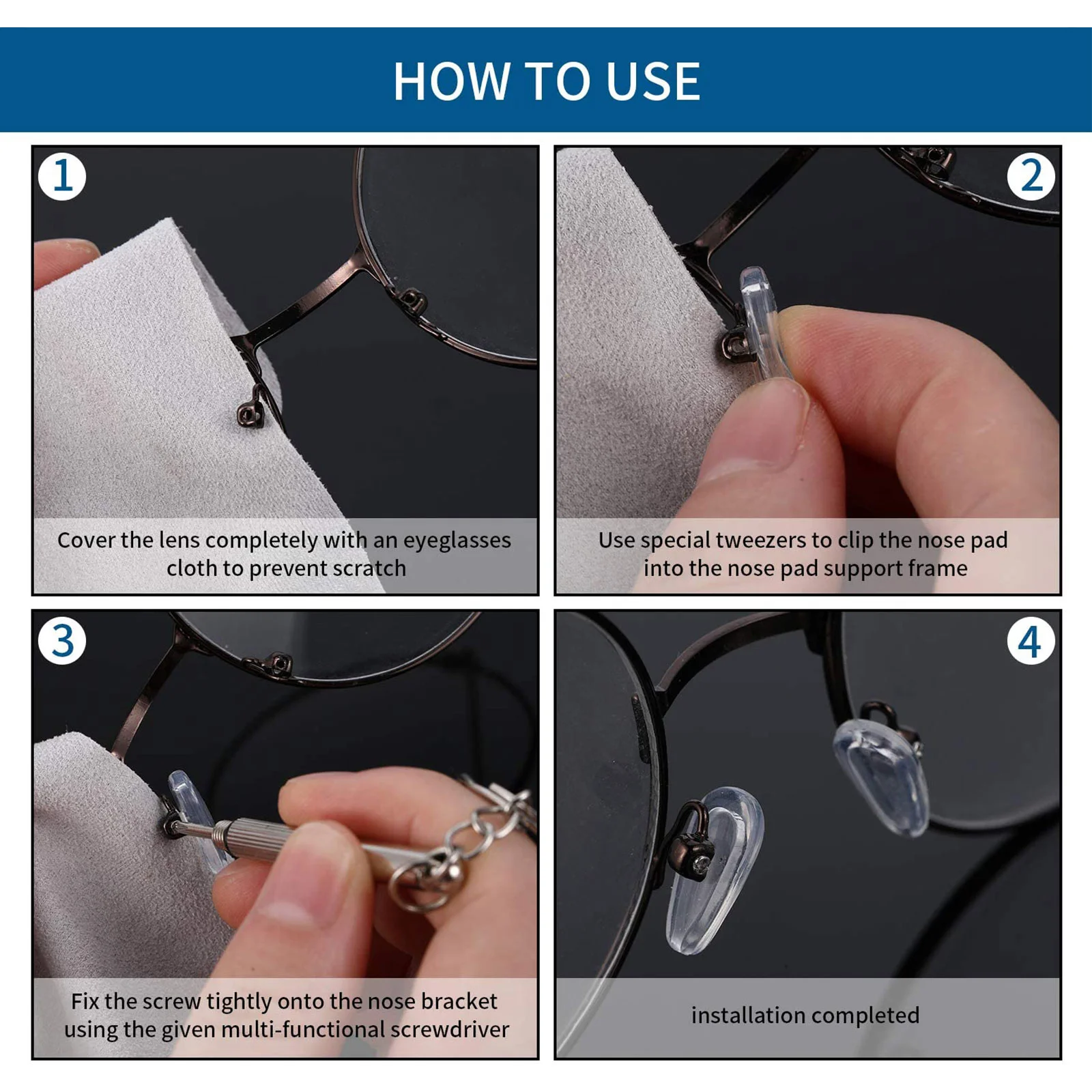 HOW TO USE

1

Cover the lens completely with an eyeglasses cloth to prevent scratch

2

Use special tweezers to clip the nose pad into the nose pad support frame

3

Fix the screw tightly onto the nose bracket using the given multi-functional screwdriver

4

installation completed