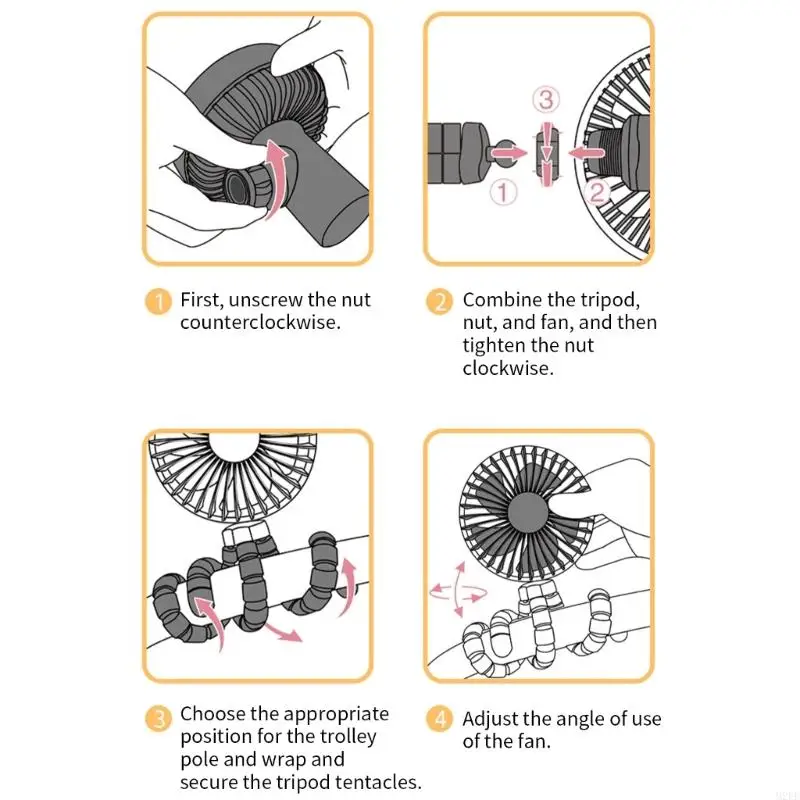 3
1
2

1 First, unscrew the nut counterclockwise.

2 Combine the tripod, nut, and fan, and then tighten the nut clockwise.

3 Choose the appropriate position for the trolley pole and wrap and secure the tripod tentacles.

4 Adjust the angle of use of the fan.