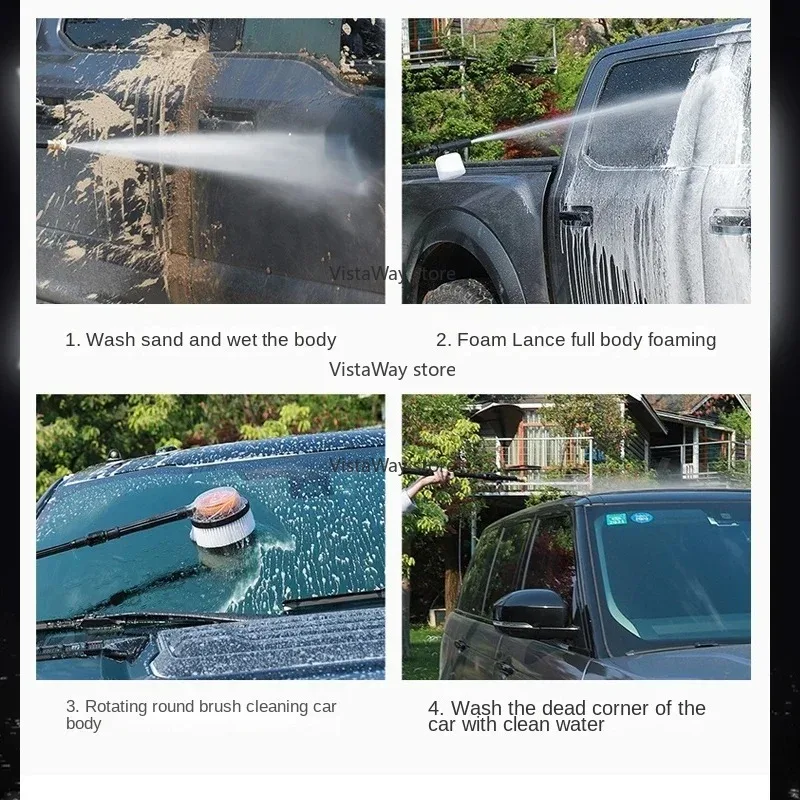 VistaWay store

1. Wash sand and wet the body

2. Foam Lance full body foaming

VistaWay store

VistaWay

3. Rotating round brush cleaning car body

4. Wash the dead corner of the car with clean water