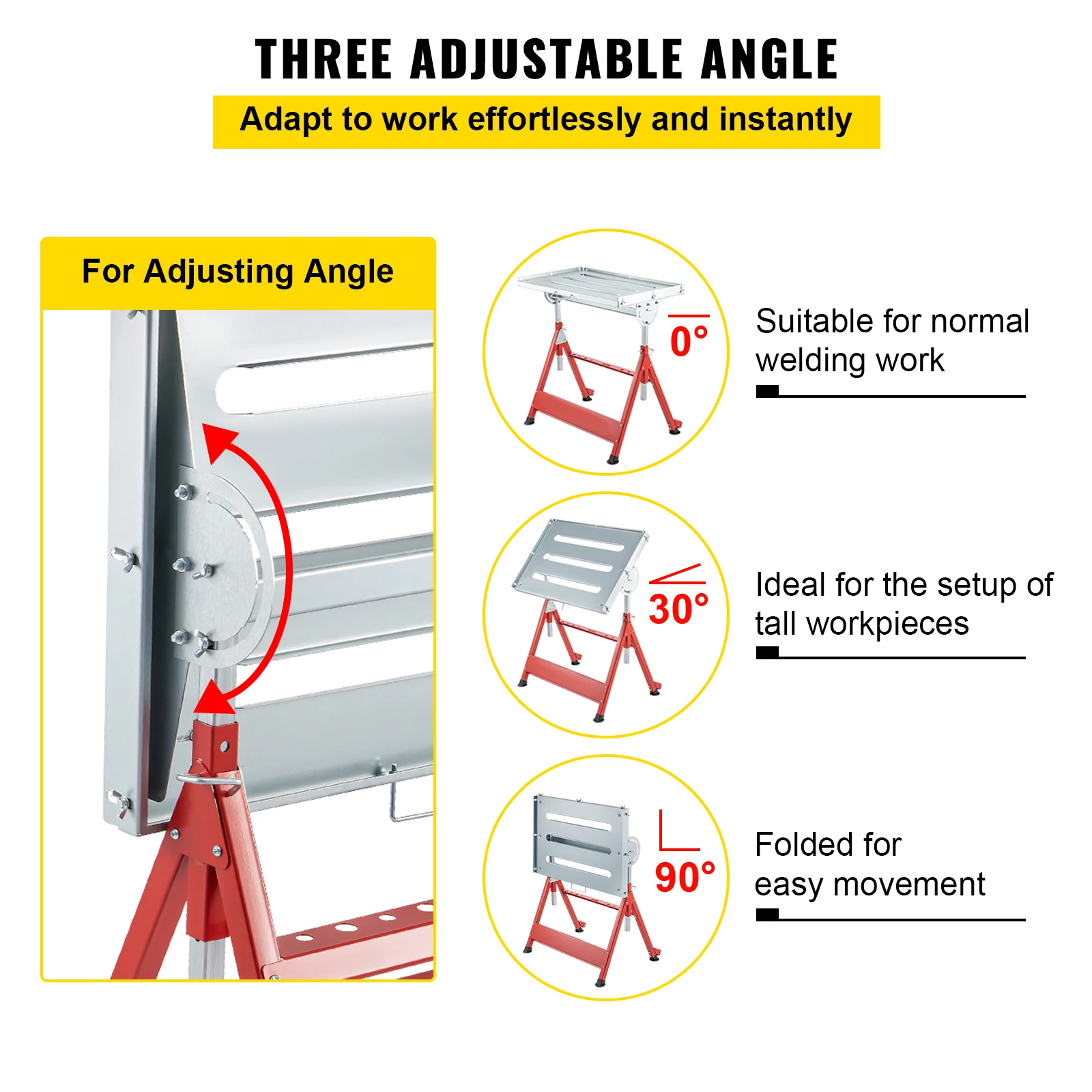 THREE ADJUSTABLE ANGLE

Adapt to work effortlessly and instantly

For Adjusting Angle

0°

Suitable for normal welding work

30°

Ideal for the setup of tall workpieces

90°

Folded for easy movement