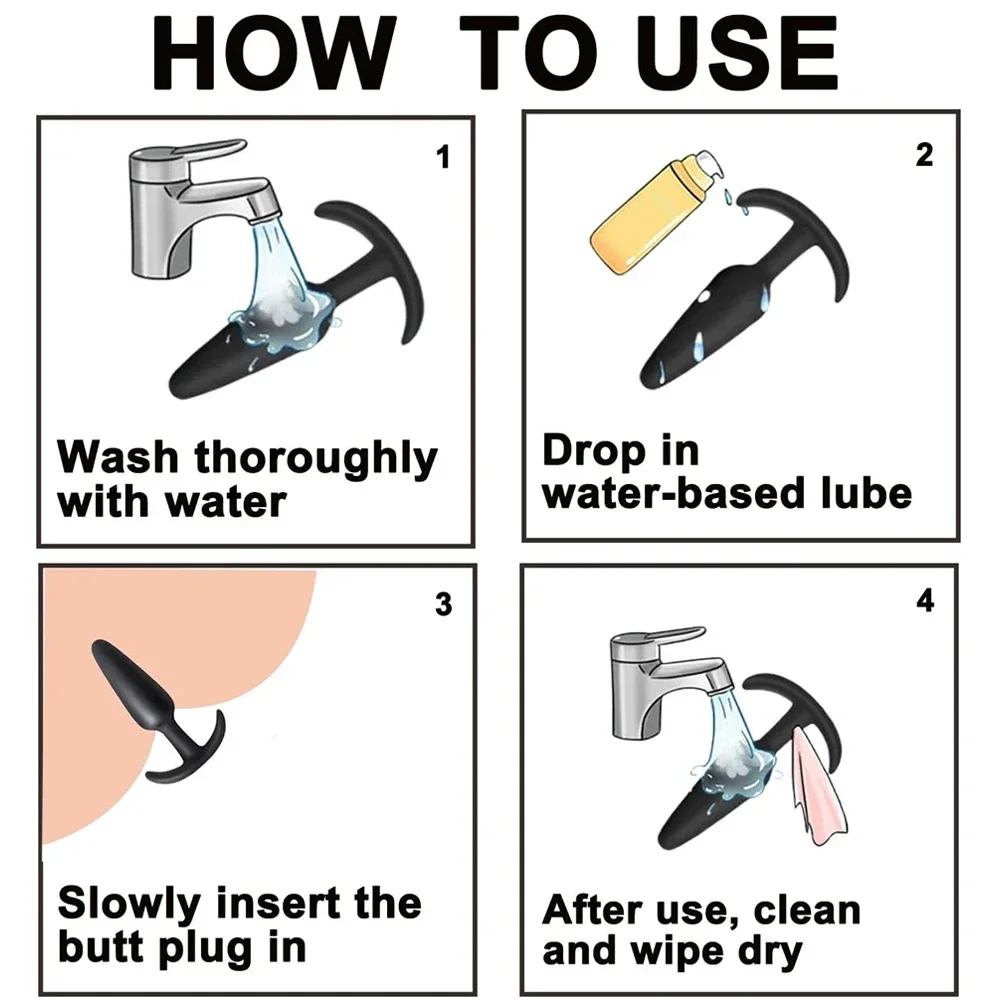 HOW TO USE

1

Wash thoroughly with water

2

Drop in water-based lube

3

Slowly insert the butt plug in

4

After use, clean and wipe dry