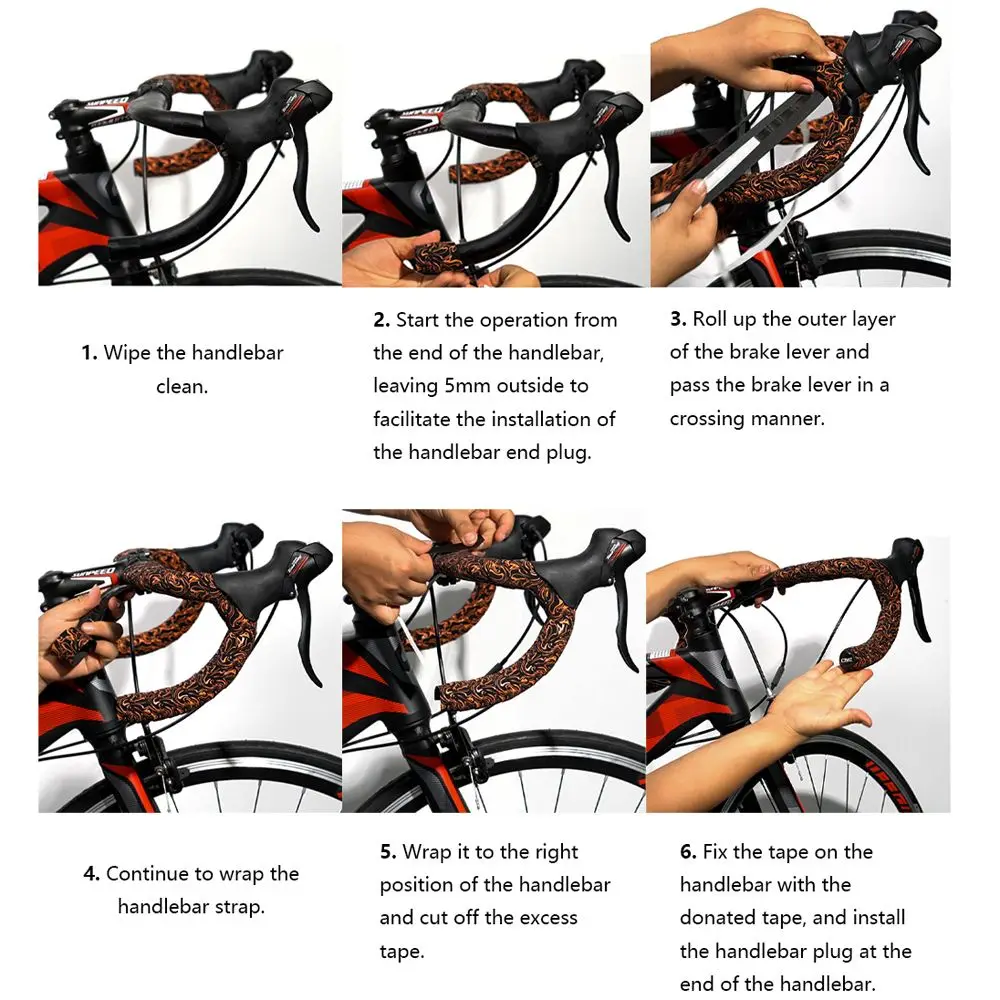 1. Wipe the handlebar clean.

2. Start the operation from the end of the handlebar, leaving 5mm outside to facilitate the installation of the handlebar end plug.

3. Roll up the outer layer of the brake lever and pass the brake lever in a crossing manner.

4. Continue to wrap the handlebar strap.

5. Wrap it to the right position of the handlebar and cut off the excess tape.

6. Fix the tape on the handlebar with the donated tape, and install the handlebar plug at the end of the handlebar.