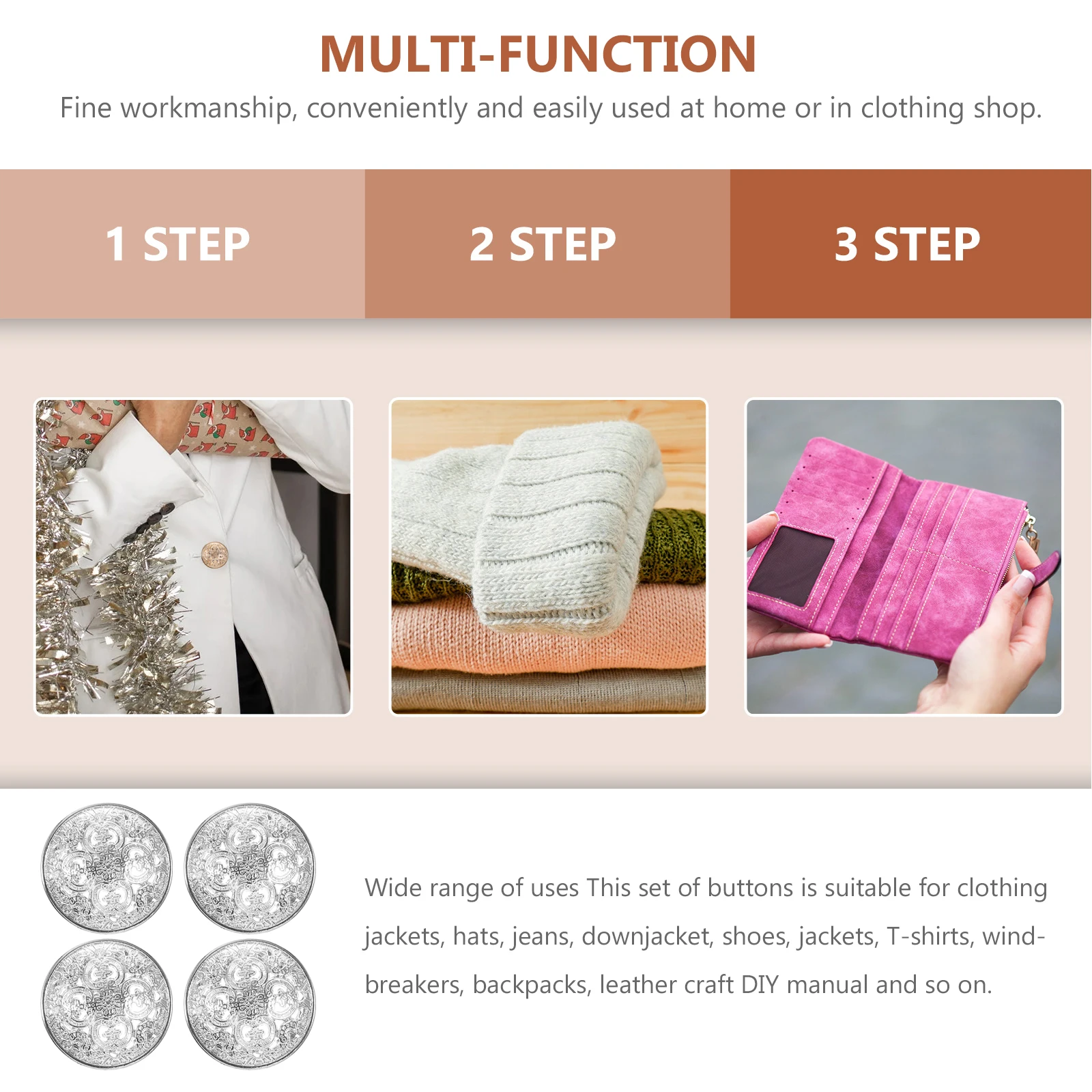 MULTI-FUNCTION

Fine workmanship, conveniently and easily used at home or in clothing shop.

1 STEP

2 STEP

3 STEP

Wide range of uses This set of buttons is suitable for clothing jackets, hats, jeans, downjacket, shoes, jackets, T-shirts, windbreakers, backpacks, leather craft DIY manual and so on.