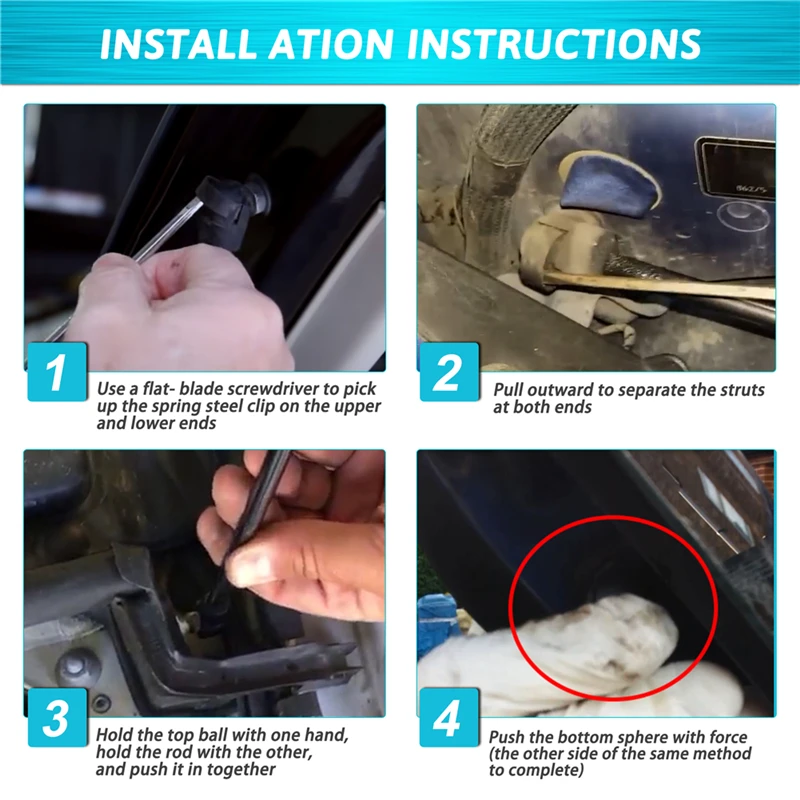 INSTALL ATION INSTRUCTIONS

1
Use a flat- blade screwdriver to pick up the spring steel clip on the upper and lower ends

2
Pull outward to separate the struts at both ends

3
Hold the top ball with one hand, hold the rod with the other, and push it in together

4
Push the bottom sphere with force (the other side of the same method to complete)