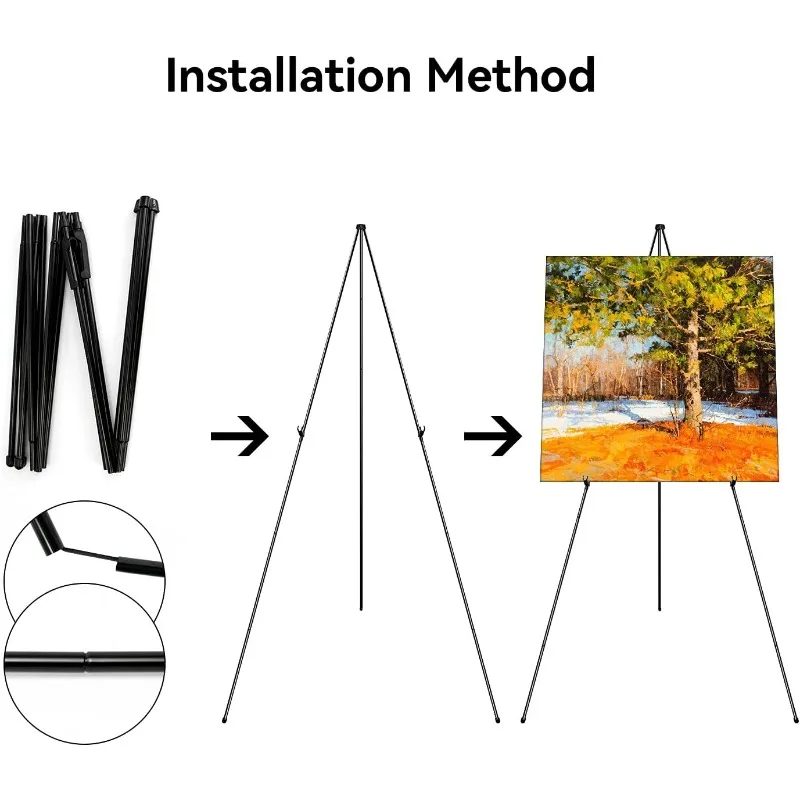 Installation Method