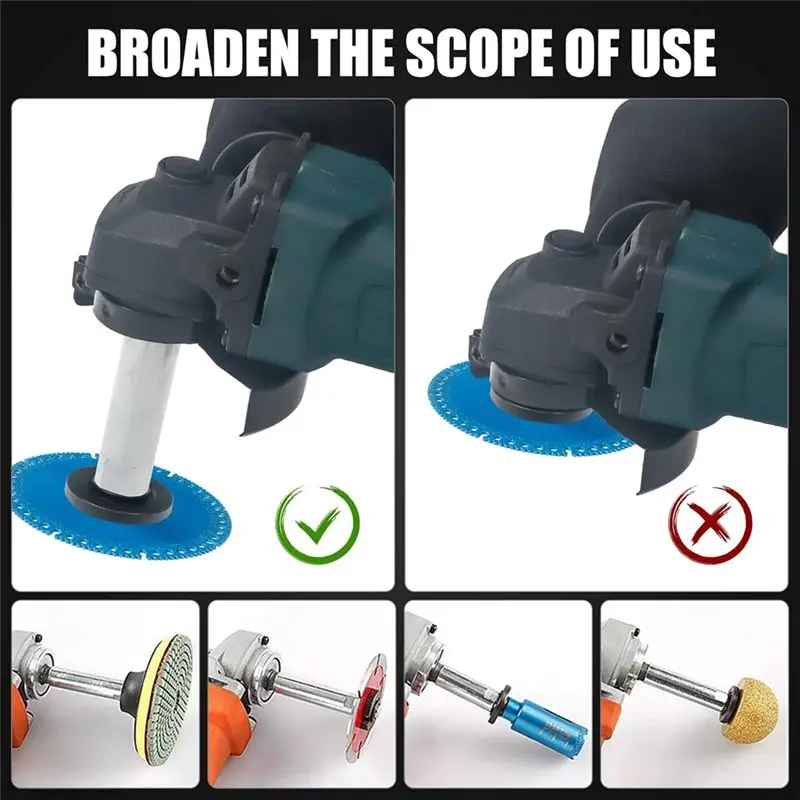 BROADEN THE SCOPE OF USE