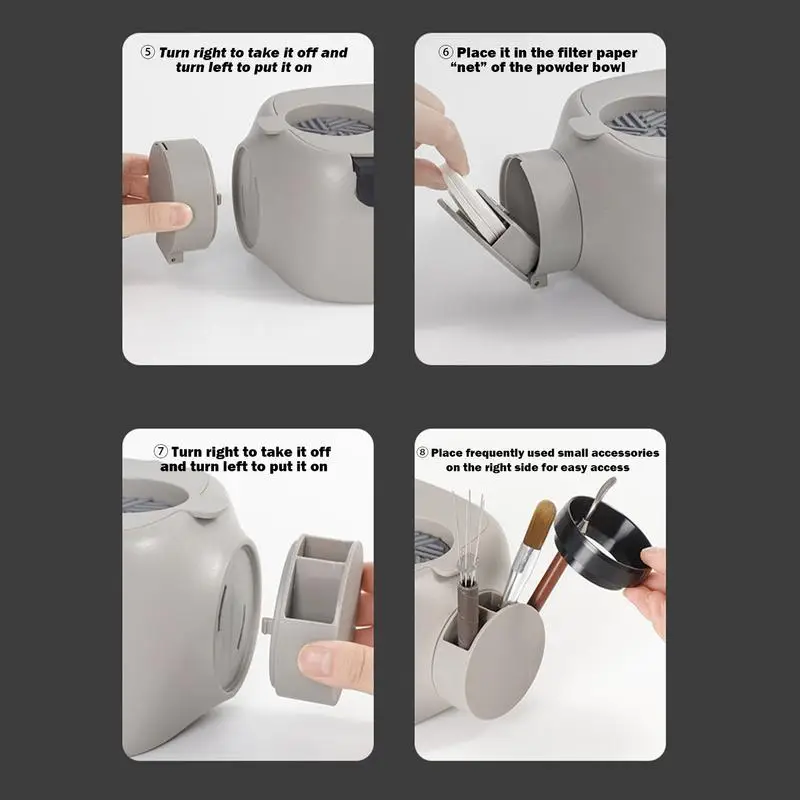 ⑤ Turn right to take it off and turn left to put it on

⑥ Place it in the filter paper "net" of the powder bowl

⑦ Turn right to take it off and turn left to put it on

⑧ Place frequently used small accessories on the right side for easy access