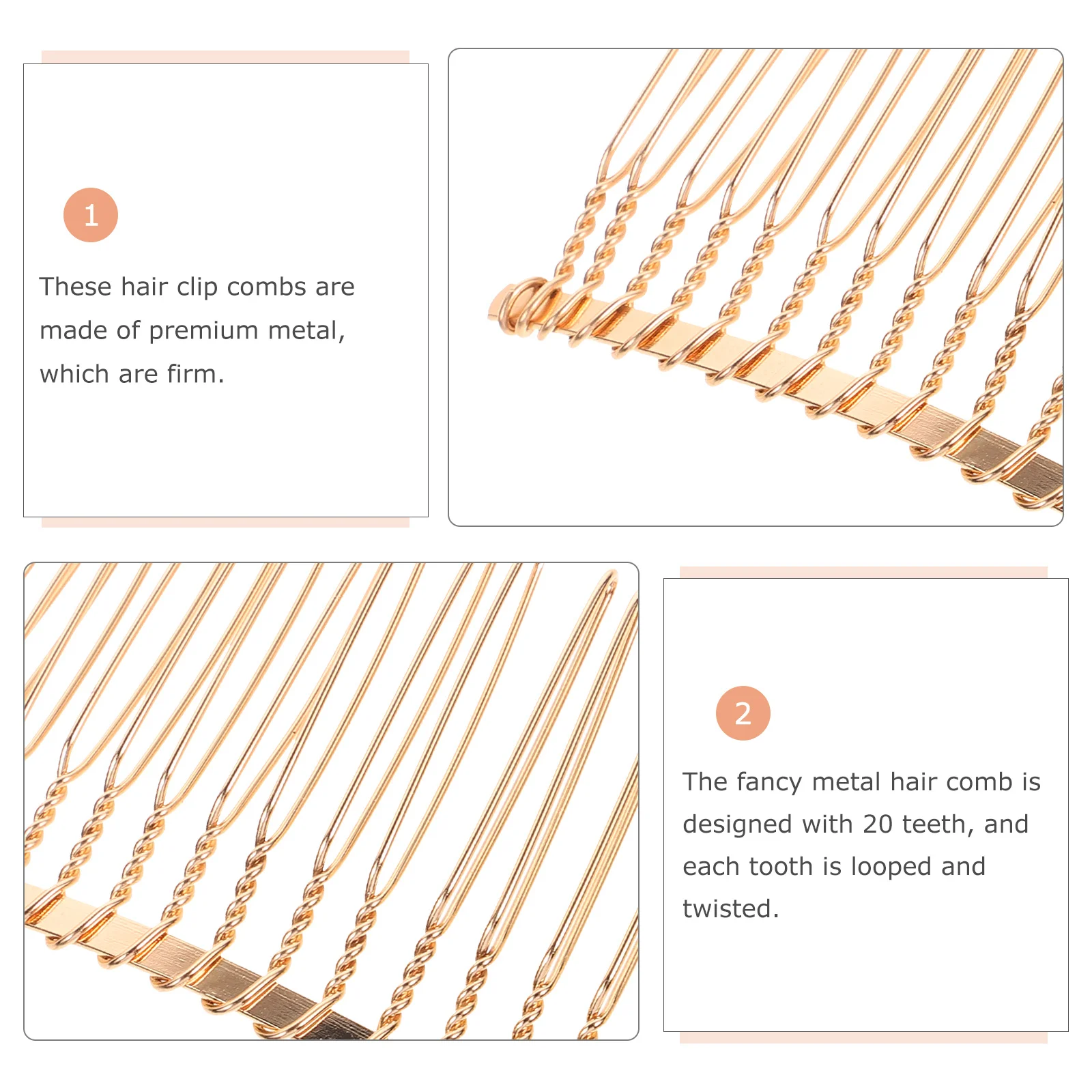 1

These hair clip combs are made of premium metal, which are firm.

2

The fancy metal hair comb is designed with 20 teeth, and each tooth is looped and twisted.