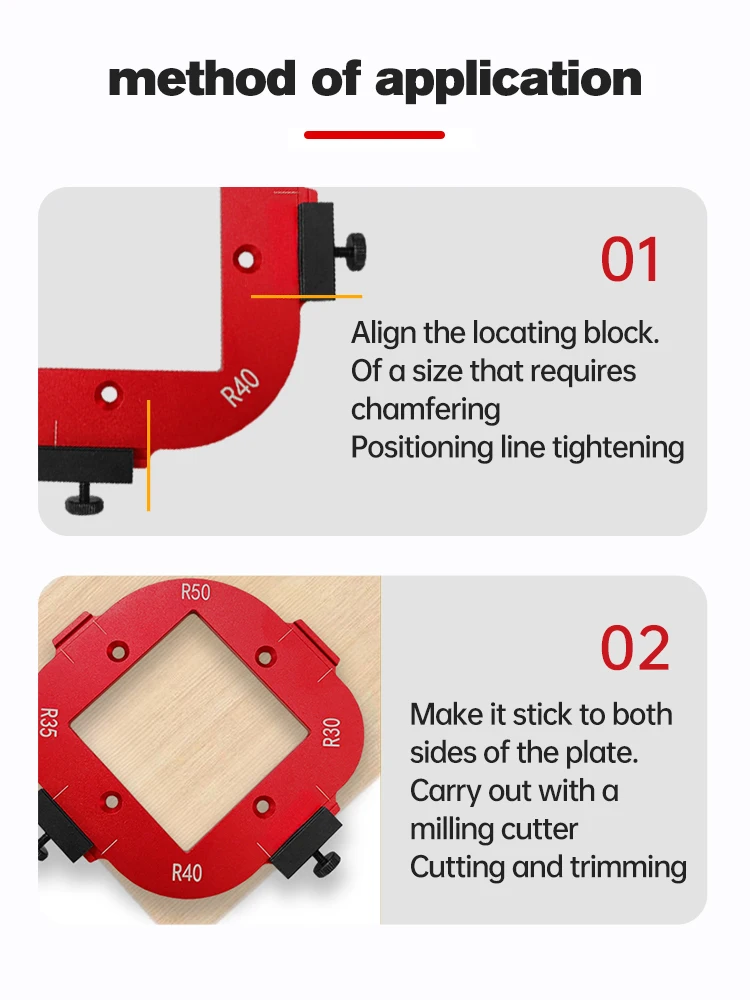 method of application

R40

01

Align the locating block.
Of a size that requires chamfering
Positioning line tightening

R50
R35
R30
R40

02

Make it stick to both sides of the plate.
Carry out with a milling cutter
Cutting and trimming