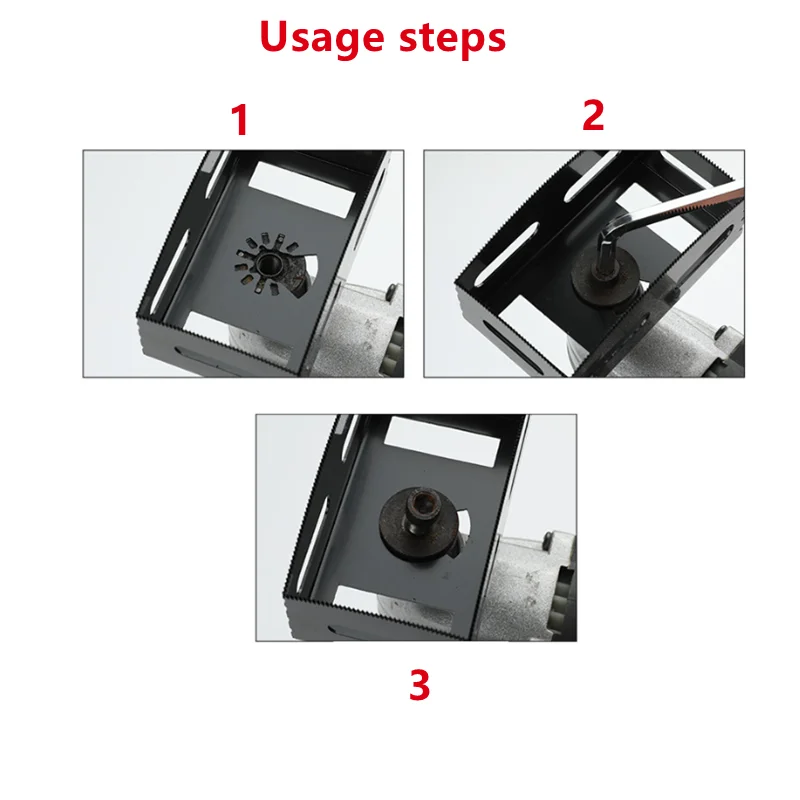 Usage steps

1

2

3