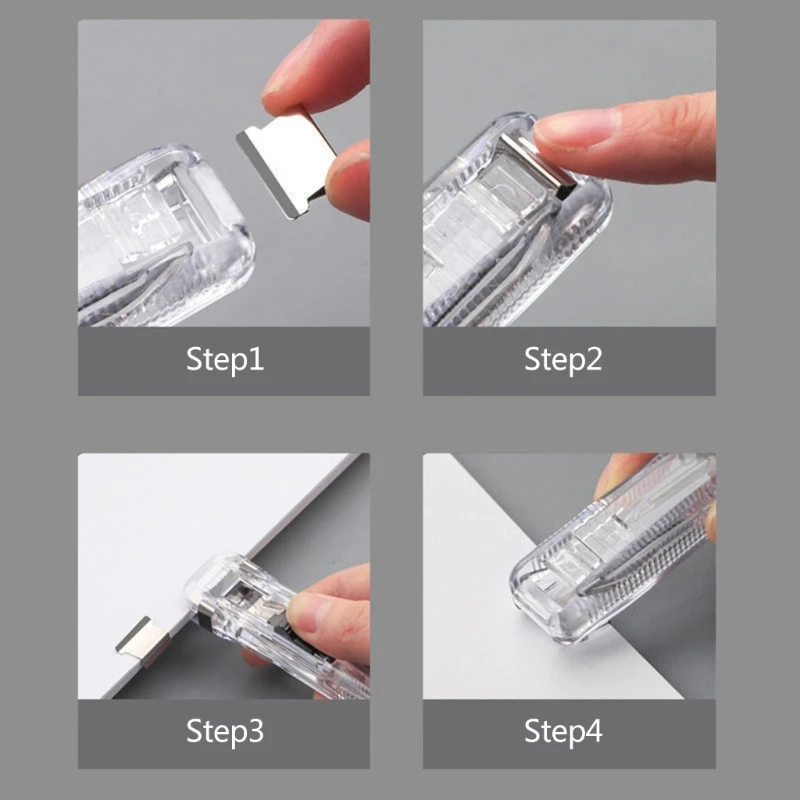 Step1

Step2

Step3

Step4