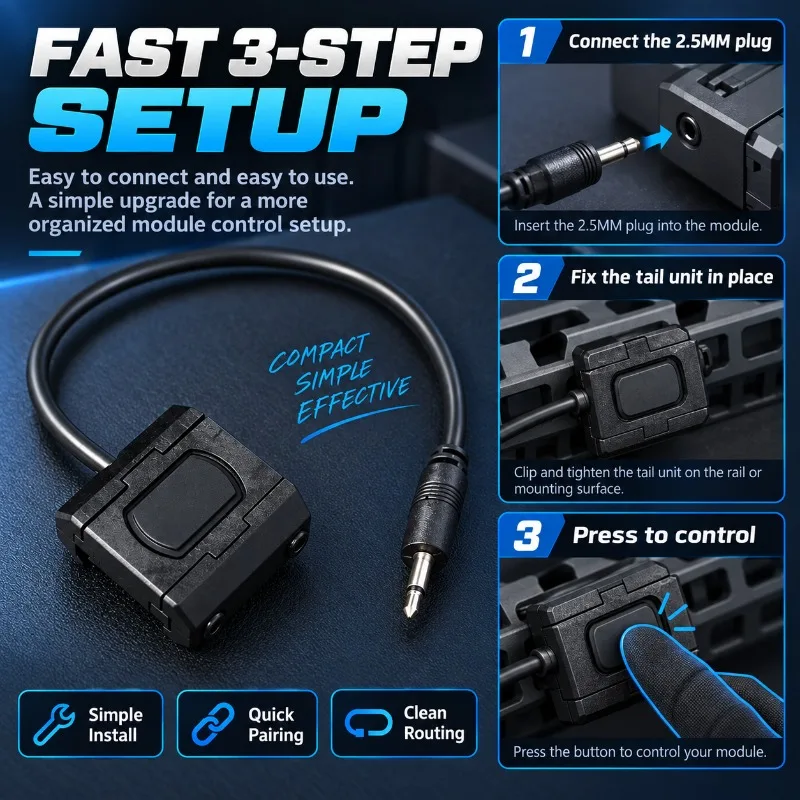 FAST 3-STEP SETUP

Easy to connect and easy to use. A simple upgrade for a more organized module control setup.

COMPACT
SIMPLE
EFFECTIVE

Simple Install

Quick Pairing

Clean Routing

1 Connect the 2.5MM plug

Insert the 2.5MM plug into the module.

2 Fix the tail unit in place

Clip and tighten the tail unit on the rail or mounting surface.

3 Press to control

Press the button to control your module.