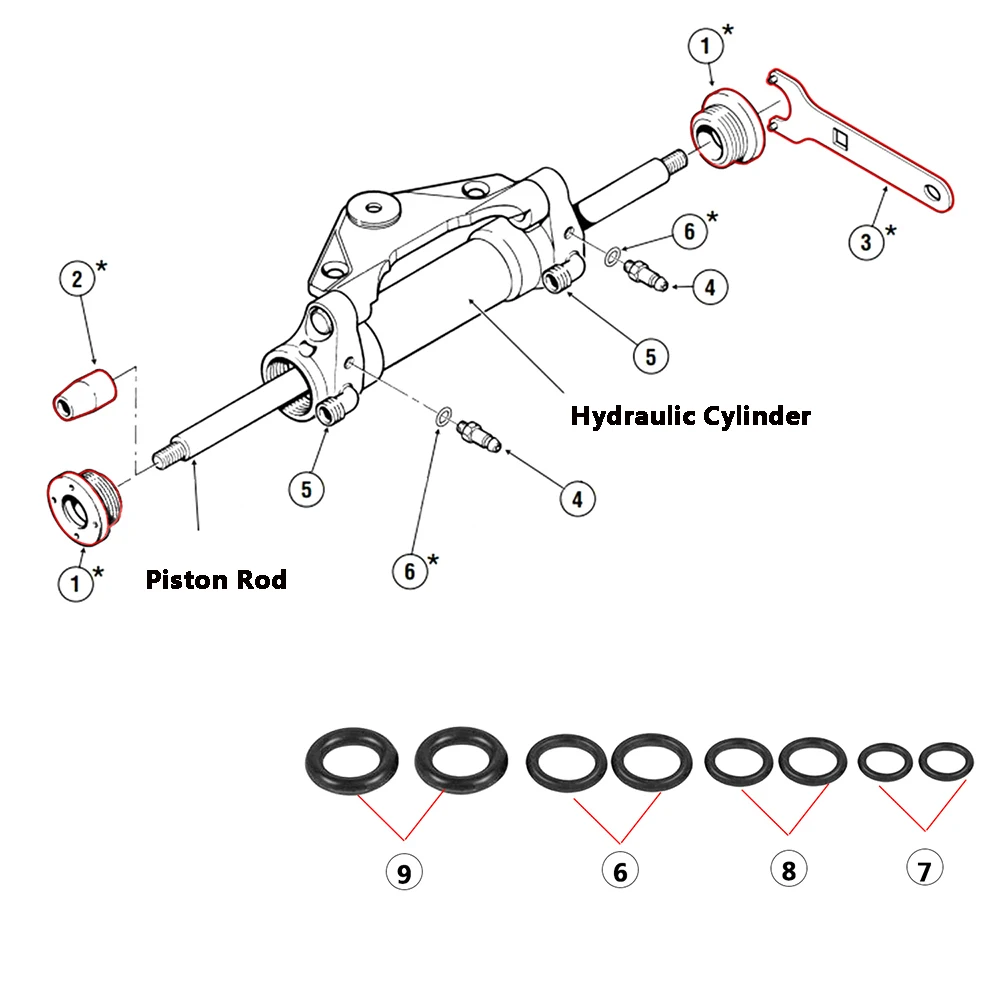 1*

3*

6*

4

2*

5

Hydraulic Cylinder

5

4

1*

Piston Rod

6*

9

6

8

7