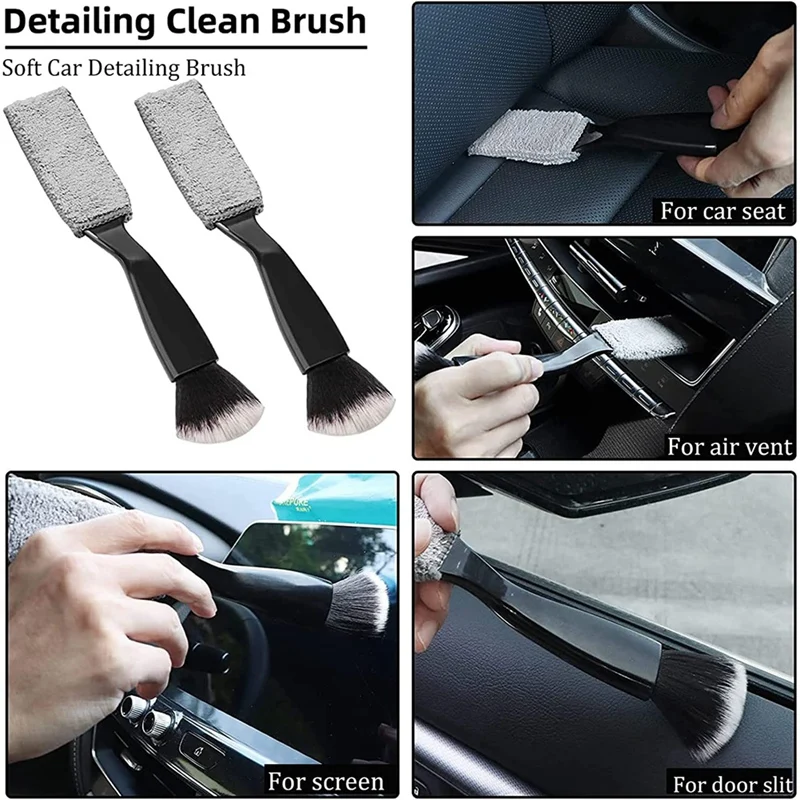 Detailing Clean Brush

Soft Car Detailing Brush

For car seat

For air vent

For screen

For door slit