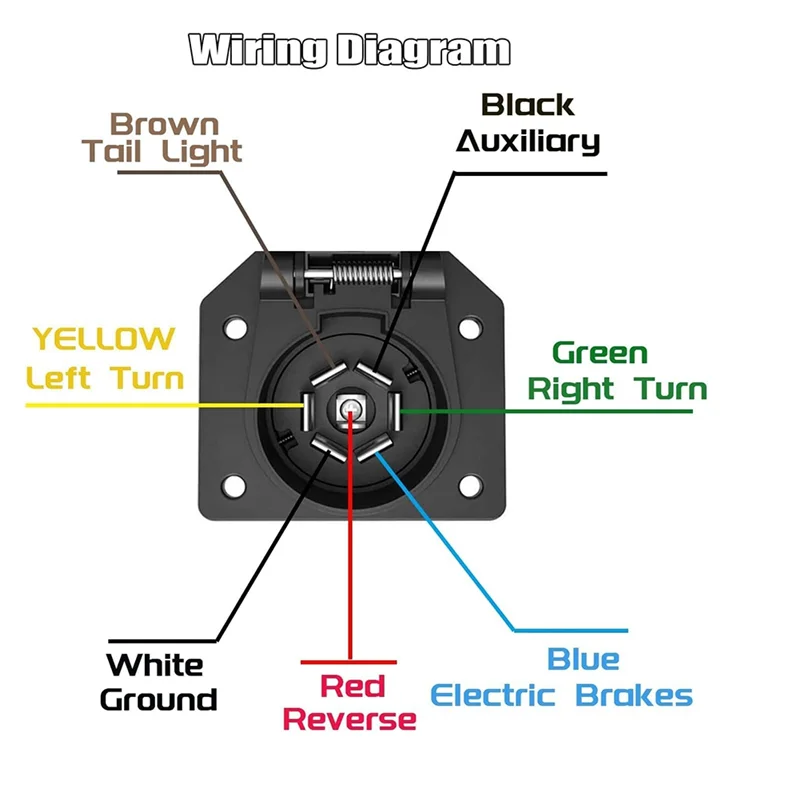 Wiring Diagram

Brown
Tail Light

Black
Auxiliary

YELLOW
Left Turn

Green
Right Turn

White
Ground

Red
Reverse

Blue
Electric Brakes