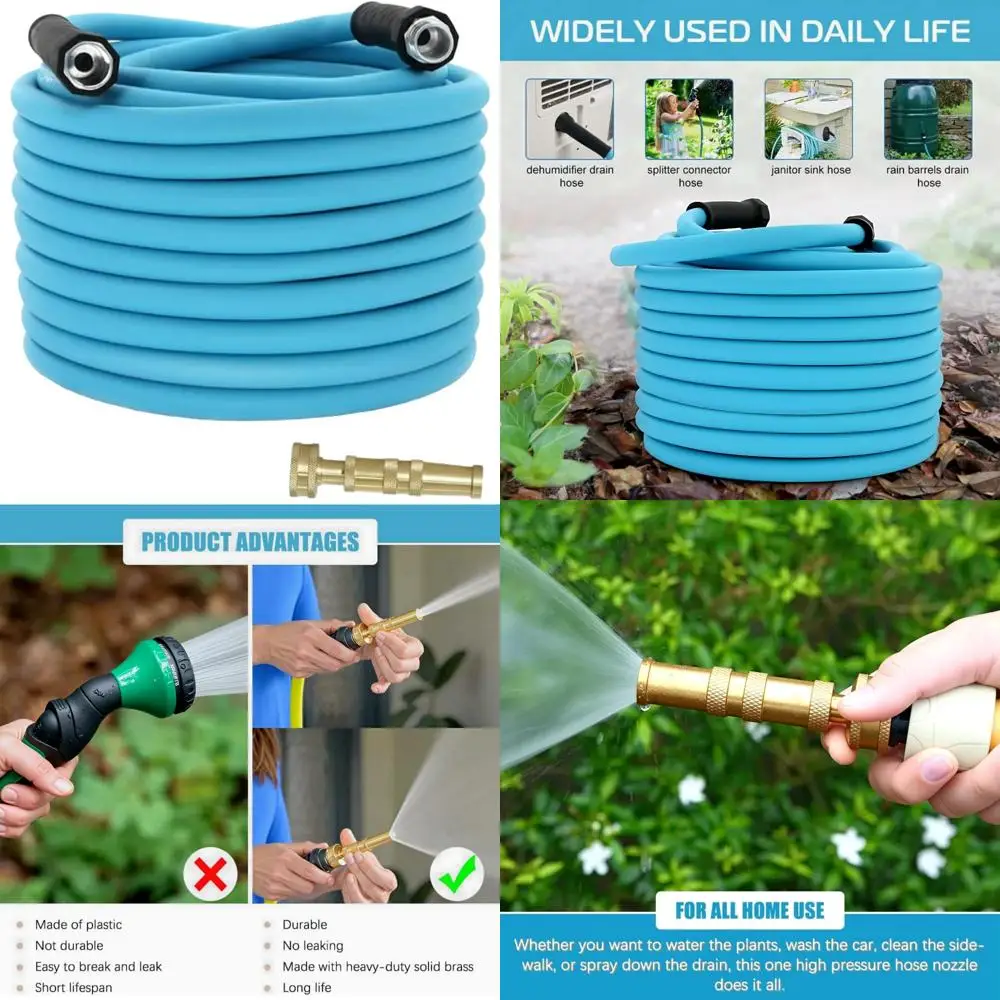 WIDELY USED IN DAILY LIFE

dehumidifier drain hose

splitter connector hose

janitor sink hose

rain barrels drain hose

PRODUCT ADVANTAGES

Made of plastic
Not durable
Easy to break and leak
Short lifespan

Durable
No leaking
Made with heavy-duty solid brass
Long life

FOR ALL HOME USE

Whether you want to water the plants, wash the car, clean the sidewalk, or spray down the drain, this one high pressure hose nozzle does it all.