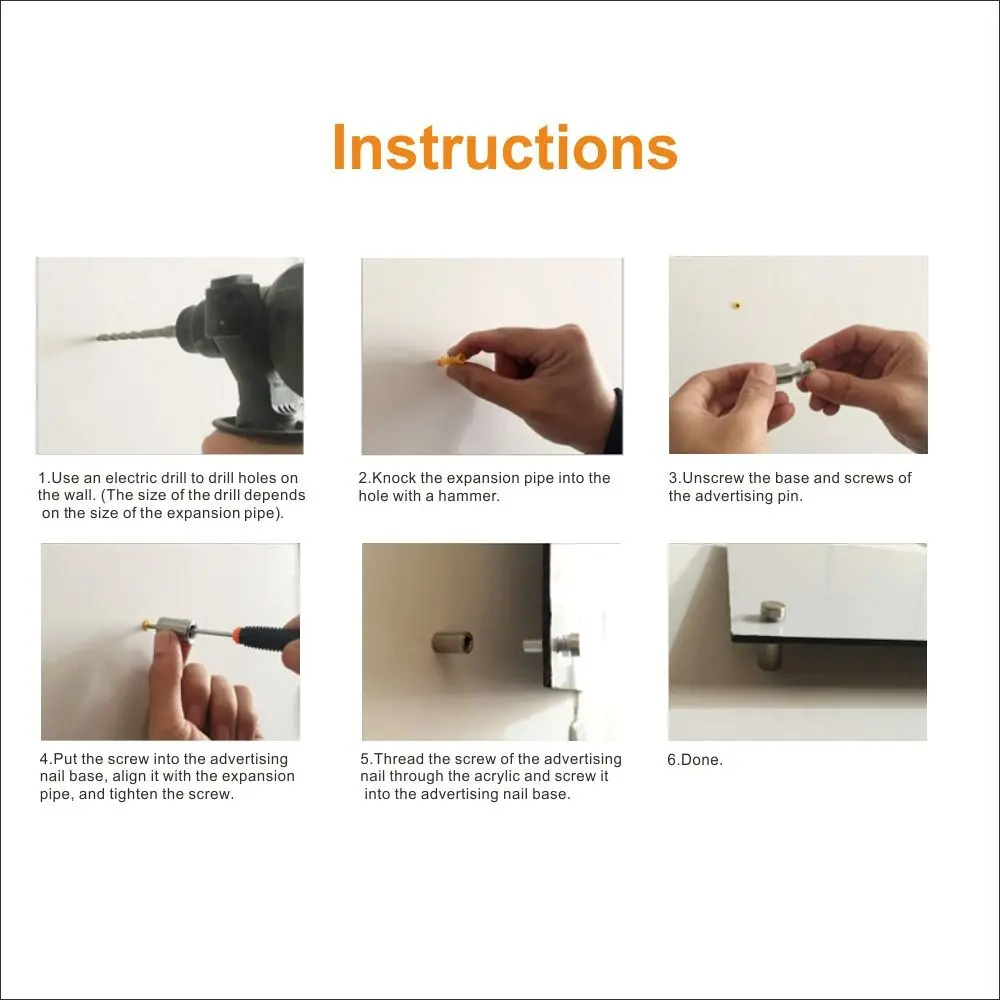 Instructions

1.Use an electric drill to drill holes on the wall. (The size of the drill depends on the size of the expansion pipe).

2.Knock the expansion pipe into the hole with a hammer.

3.Unscrew the base and screws of the advertising pin.

4.Put the screw into the advertising nail base, align it with the expansion pipe, and tighten the screw.

5.Thread the screw of the advertising nail through the acrylic and screw it into the advertising nail base.

6.Done.