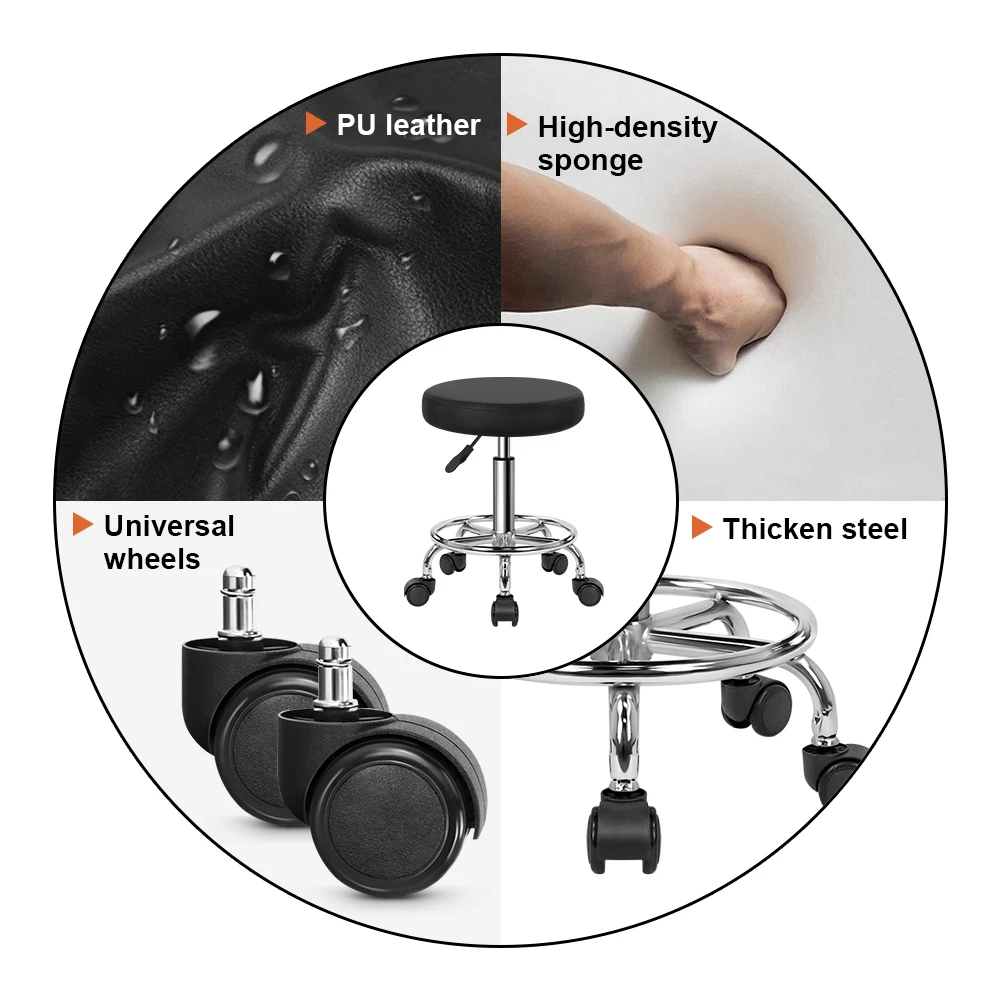 PU leather

High-density sponge

Universal wheels

Thicken steel