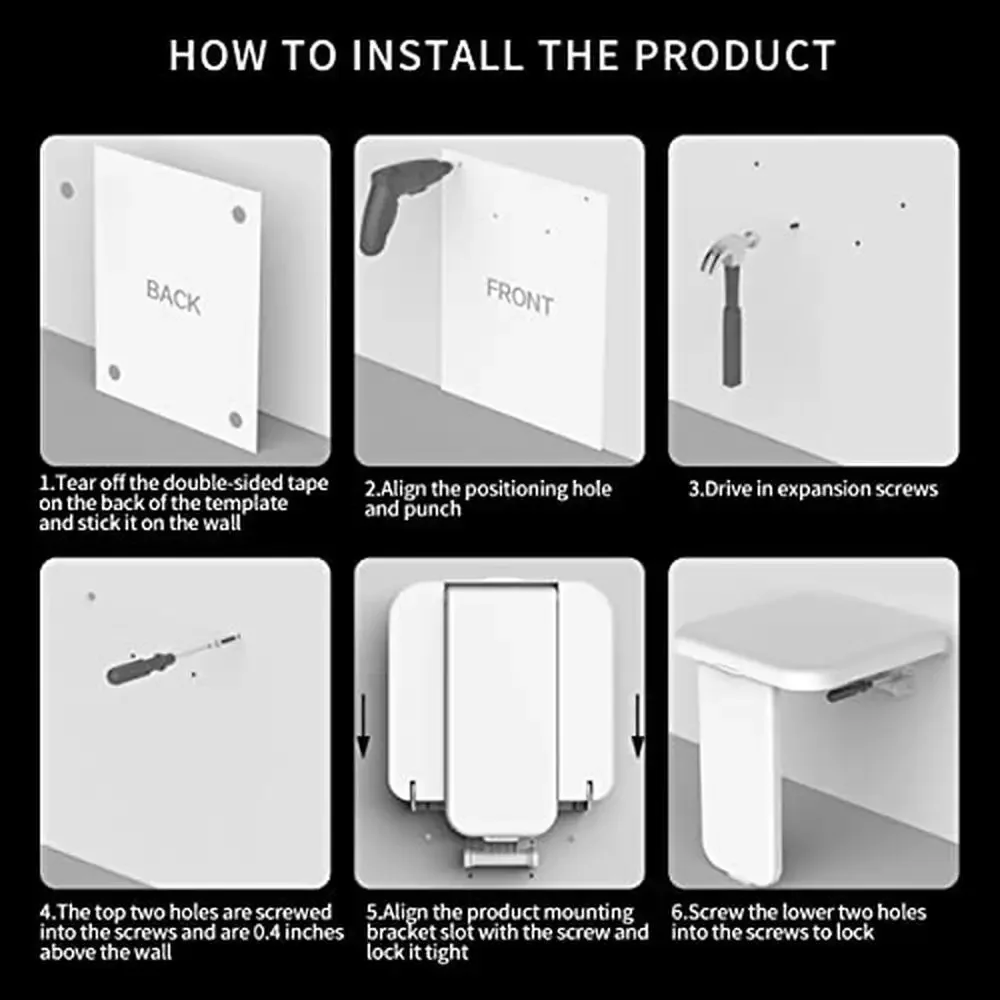 HOW TO INSTALL THE PRODUCT

BACK

1.Tear off the double-sided tape on the back of the template and stick it on the wall

FRONT

2.Align the positioning hole and punch

3.Drive in expansion screws

4.The top two holes are screwed into the screws and are 0.4 inches above the wall

5.Align the product mounting bracket slot with the screw and lock it tight

6.Screw the lower two holes into the screws to lock