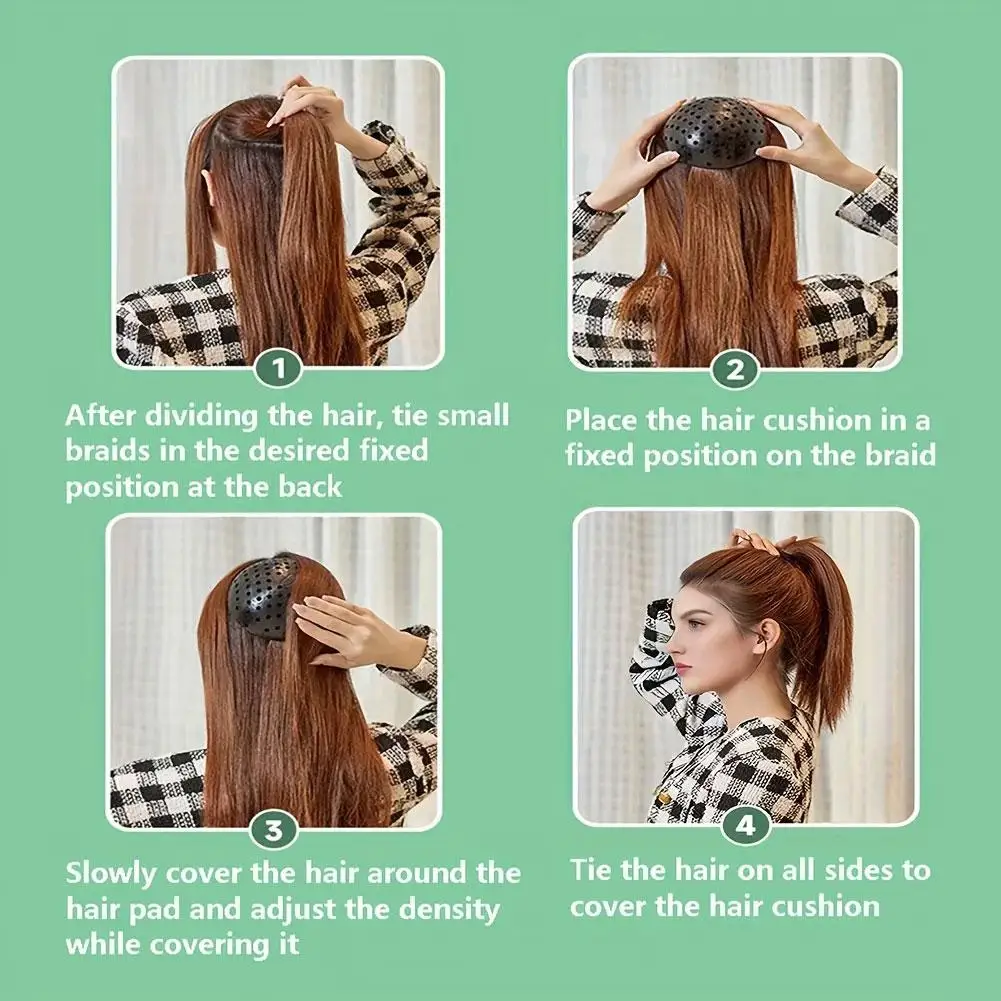 1

After dividing the hair, tie small braids in the desired fixed position at the back

2

Place the hair cushion in a fixed position on the braid

3

Slowly cover the hair around the hair pad and adjust the density while covering it

4

Tie the hair on all sides to cover the hair cushion