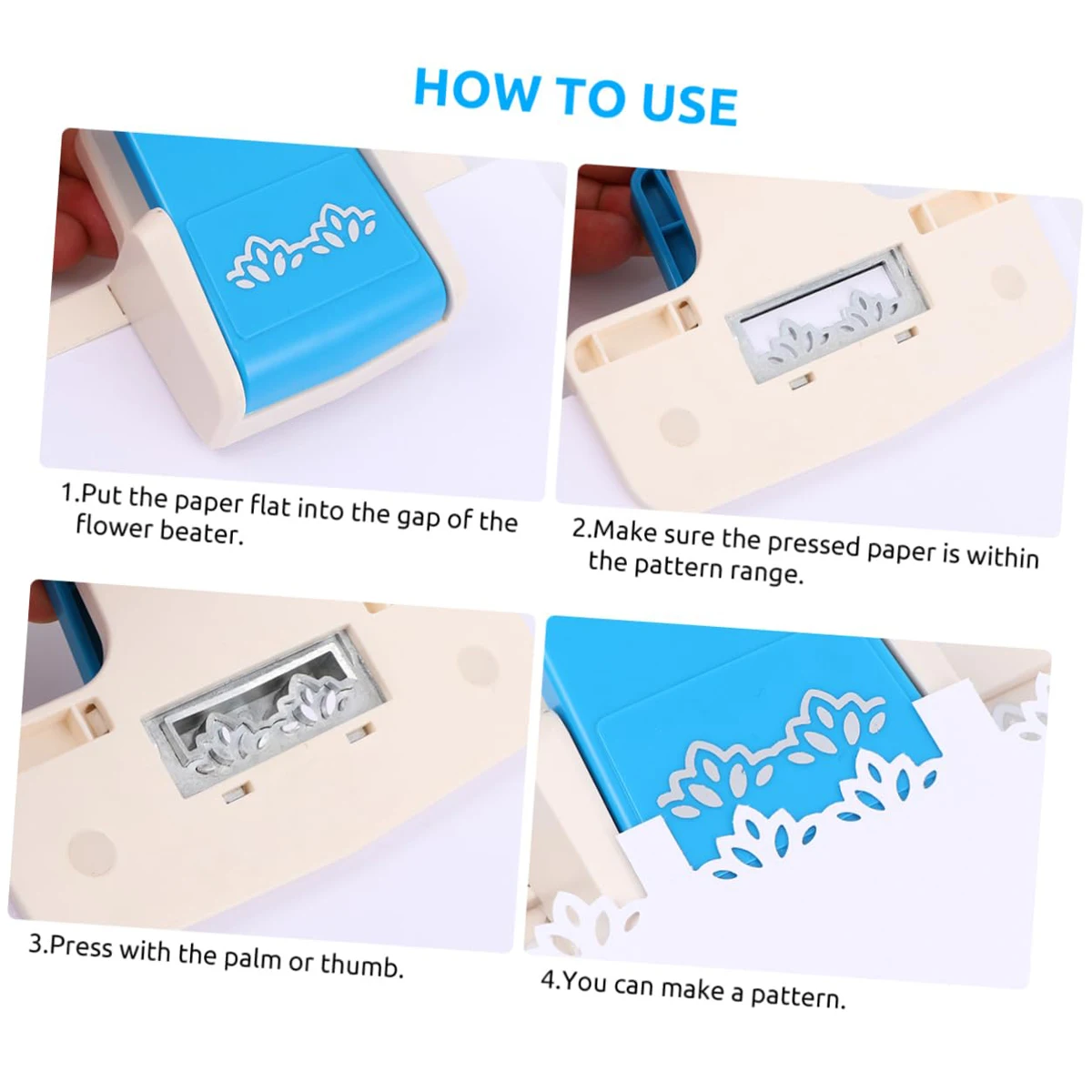 HOW TO USE

1.Put the paper flat into the gap of the flower beater.

2.Make sure the pressed paper is within the pattern range.

3.Press with the palm or thumb.

4.You can make a pattern.