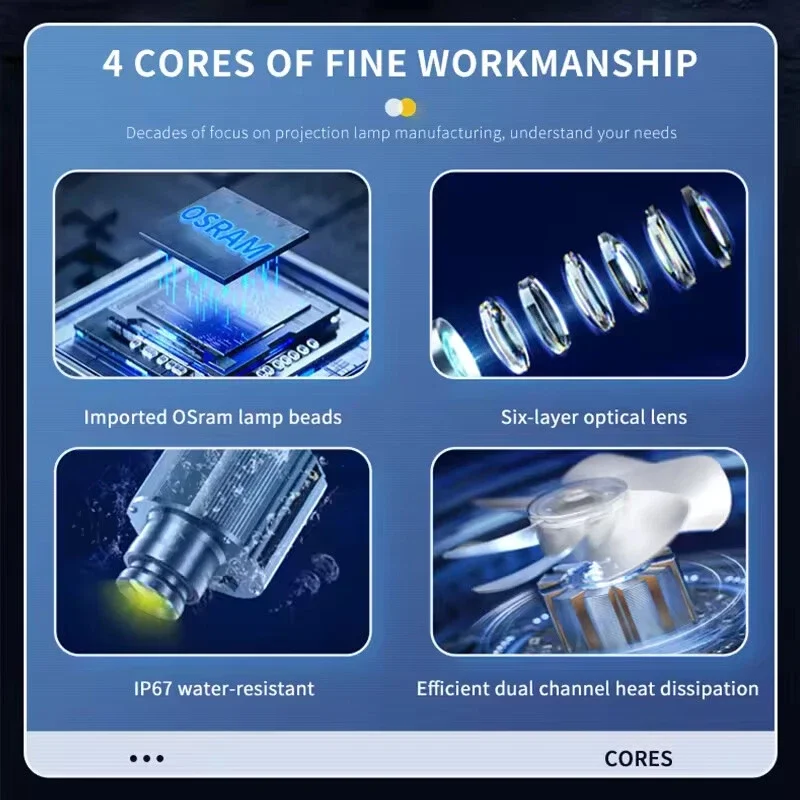 4 CORES OF FINE WORKMANSHIP

Decades of focus on projection lamp manufacturing, understand your needs

OSRAM

Imported OSram lamp beads

Six-layer optical lens

IP67 water-resistant

Efficient dual channel heat dissipation

•••

CORES