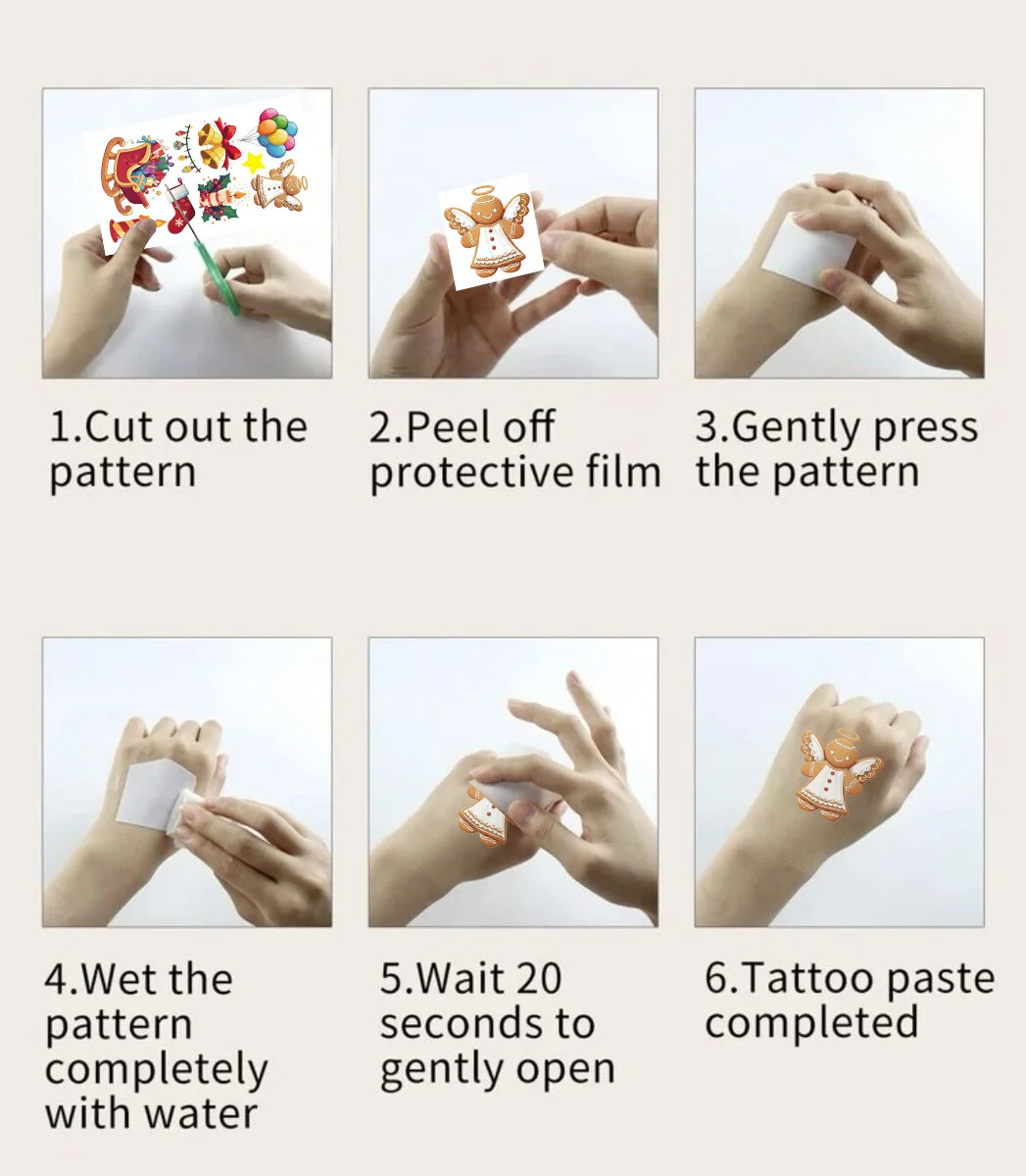 1.Cut out the pattern

2.Peel off protective film

3.Gently press the pattern

4.Wet the pattern completely with water

5.Wait 20 seconds to gently open

6.Tattoo paste completed