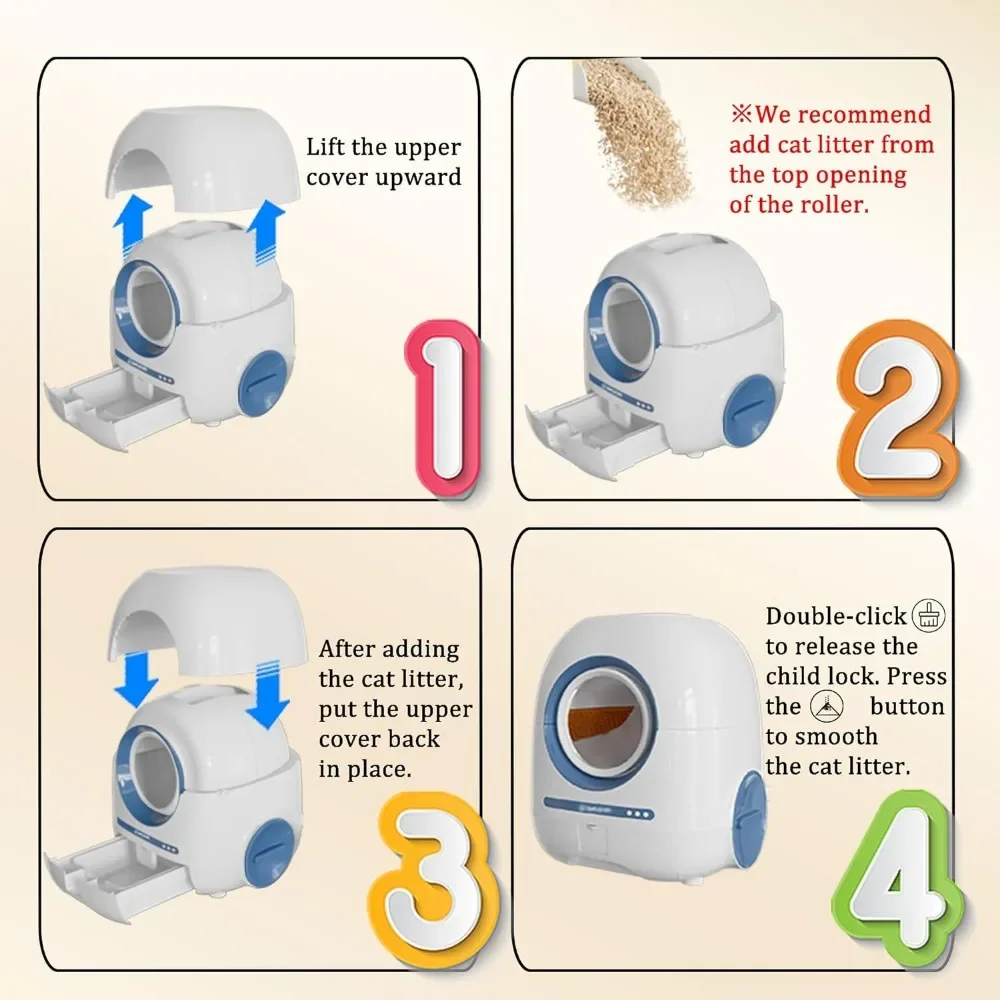 Lift the upper cover upward

1

※We recommend add cat litter from the top opening of the roller.

2

After adding the cat litter, put the upper cover back in place.

3

Double-click to release the child lock. Press the button to smooth the cat litter.

4